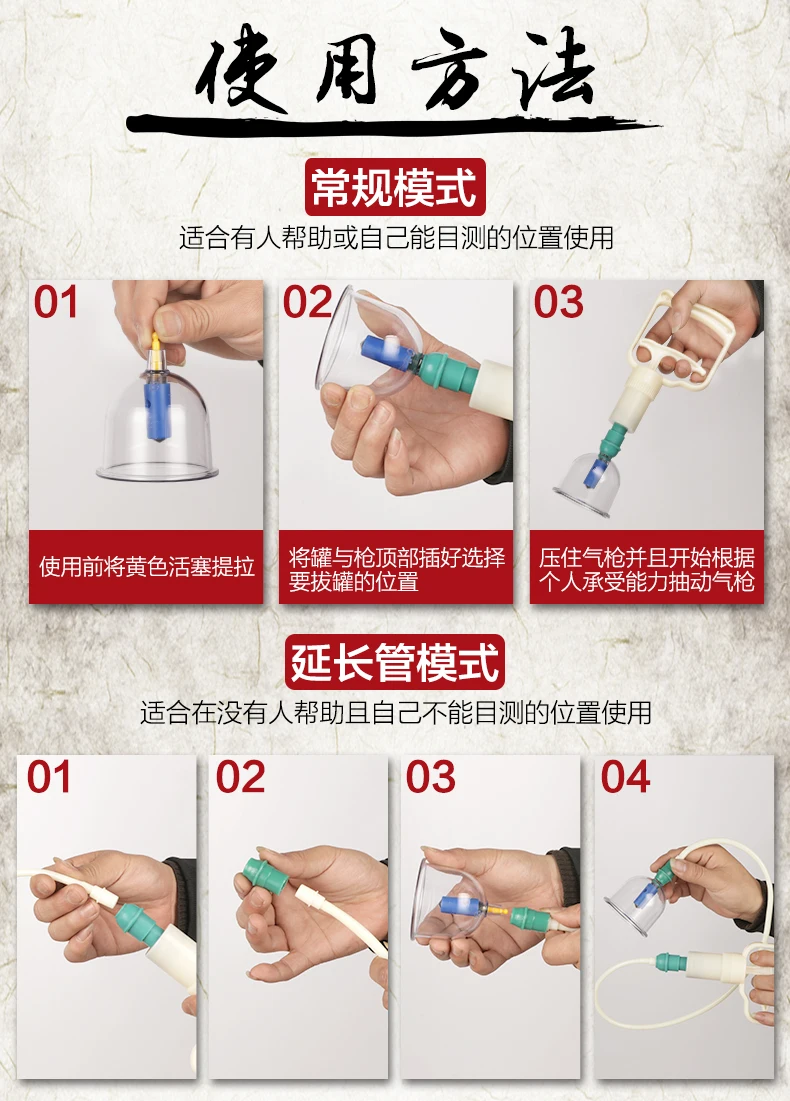 使用方法

常规模式

适合有人帮助或自己能目测的位置使用

01

使用前将黄色活塞提拉

02

将罐与枪顶部插好选择要拔罐的位置

03

压住气枪并且开始根据个人承受能力抽动气枪

延长管模式

适合在没有人帮助且自己不能目测的位置使用

01

02

03

04