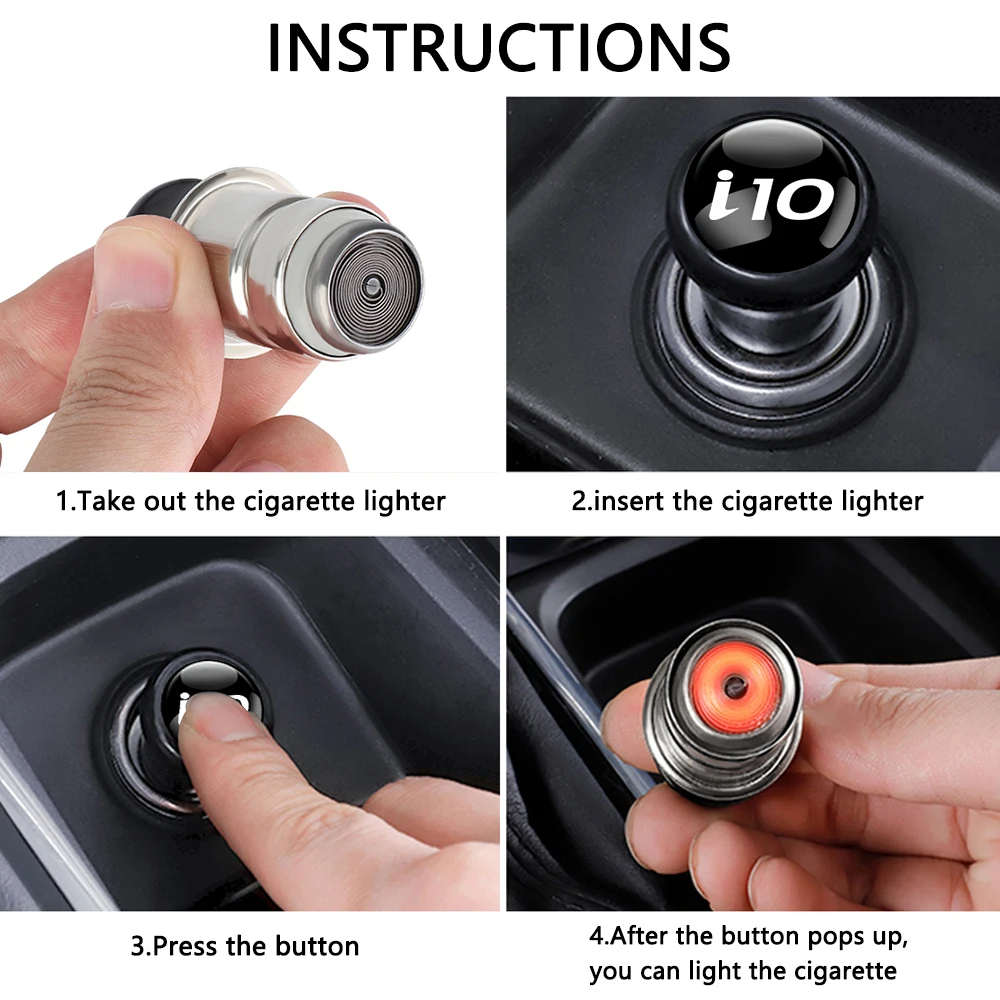 INSTRUCTIONS

i10

1.Take out the cigarette lighter

2.insert the cigarette lighter

3.Press the button

4.After the button pops up, you can light the cigarette