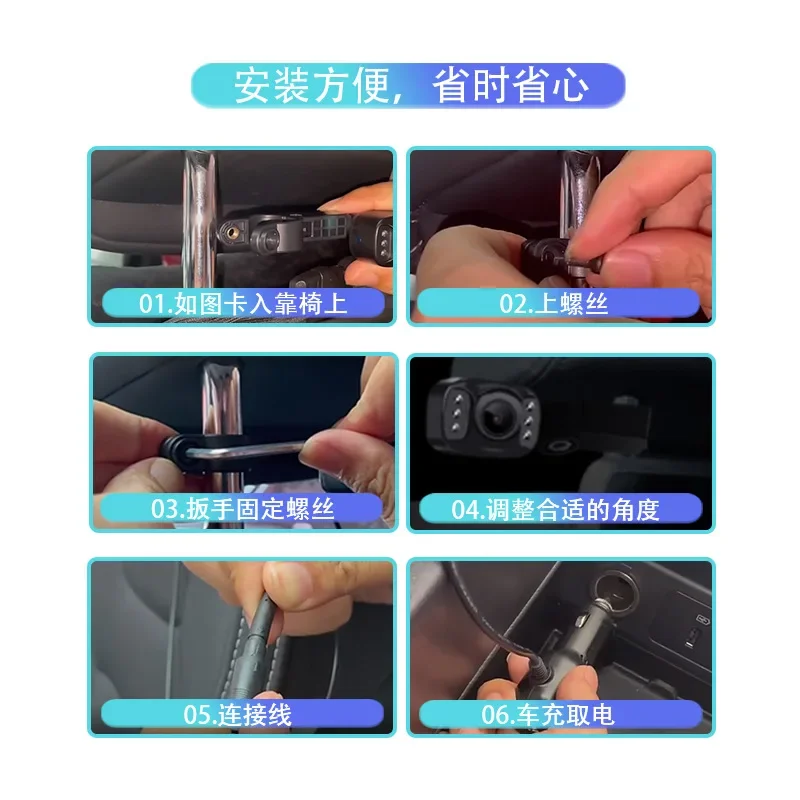 安装方便，省时省心

01.如图卡入靠椅上

02.上螺丝

03.扳手固定螺丝

04.调整合适的角度

05.连接线

06.车充取电