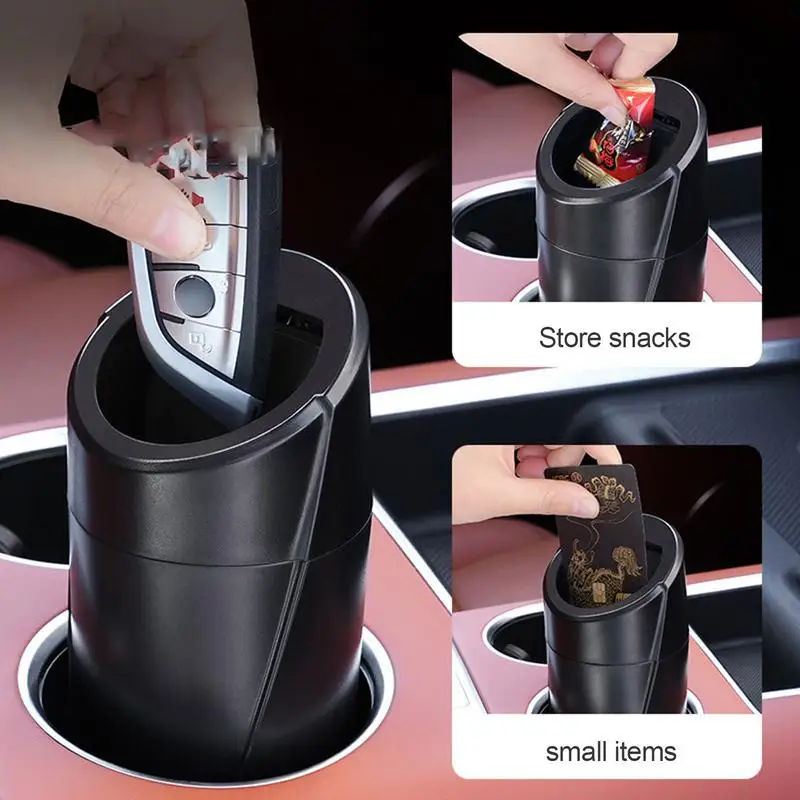 Store snacks

small items