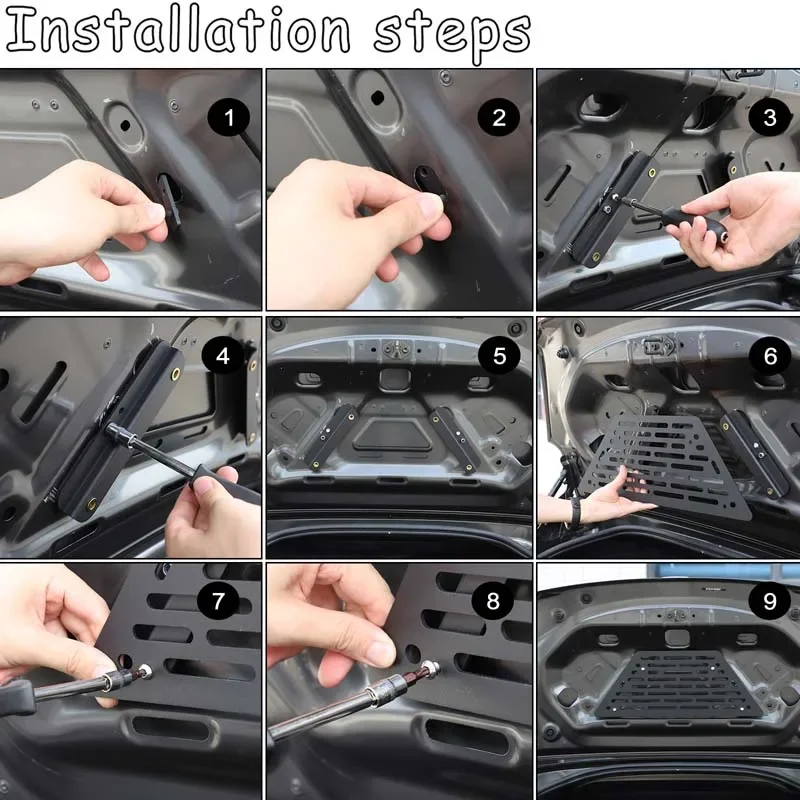 Installation steps

1

2

3

4

5

6

7

8

9