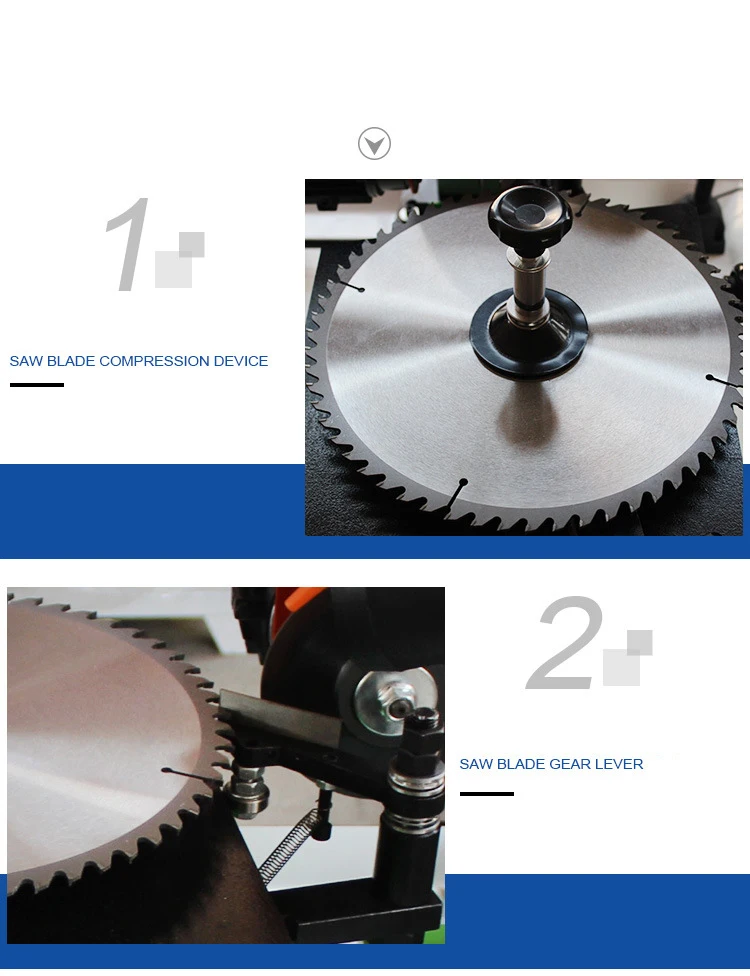 1

SAW BLADE COMPRESSION DEVICE

2

SAW BLADE GEAR LEVER