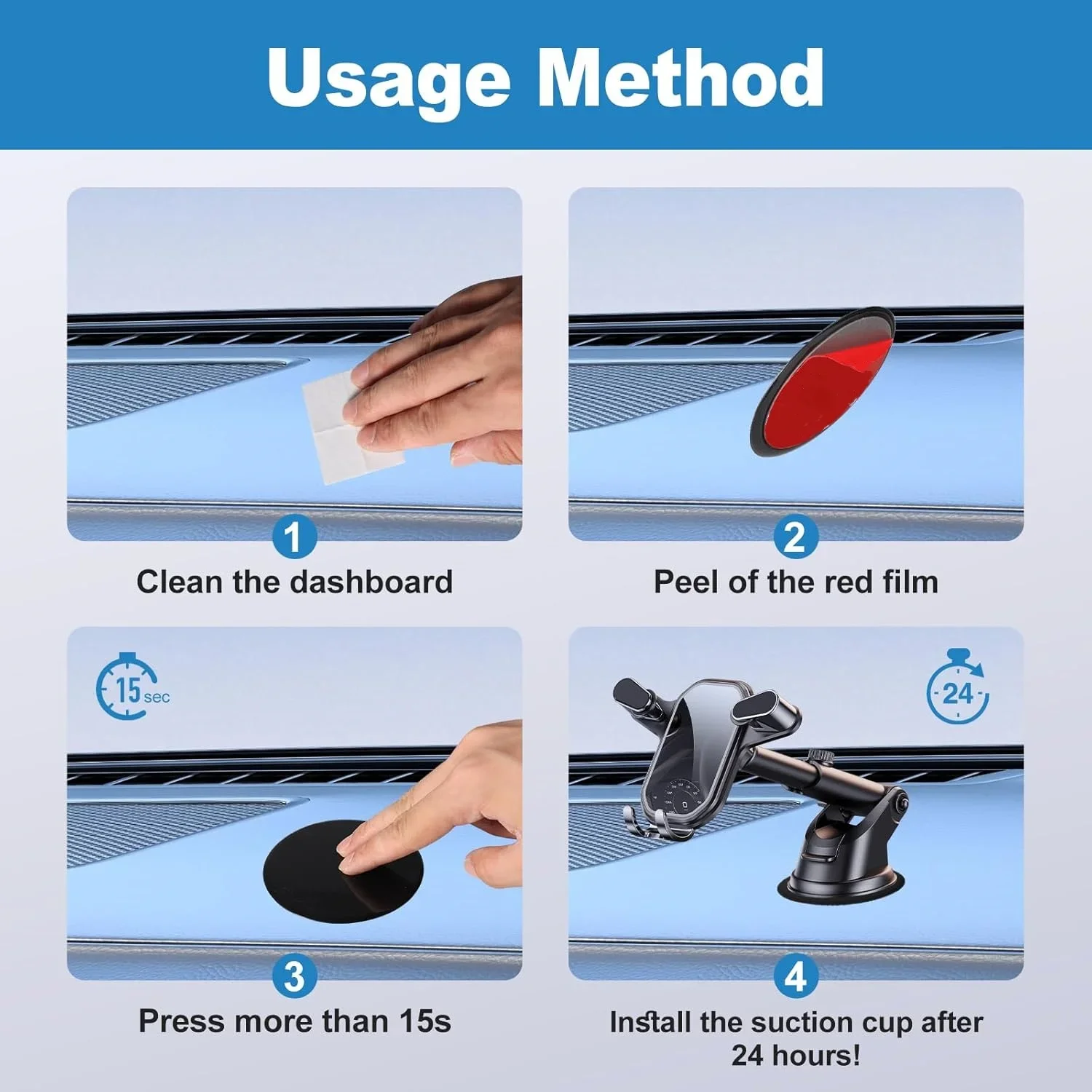 Usage Method

1
Clean the dashboard

2
Peel of the red film

15 sec

3
Press more than 15s

24

4
Install the suction cup after 24 hours!