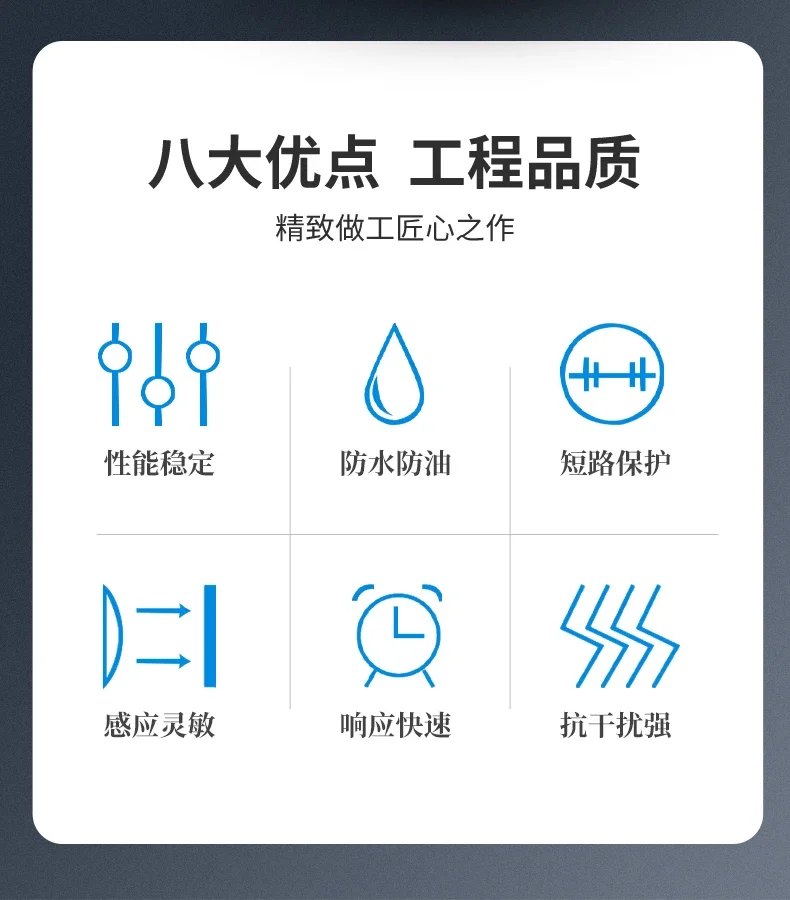 八大优点 工程品质

精致做工匠心之作

性能稳定

防水防油

短路保护

感应灵敏

响应快速

抗干扰强