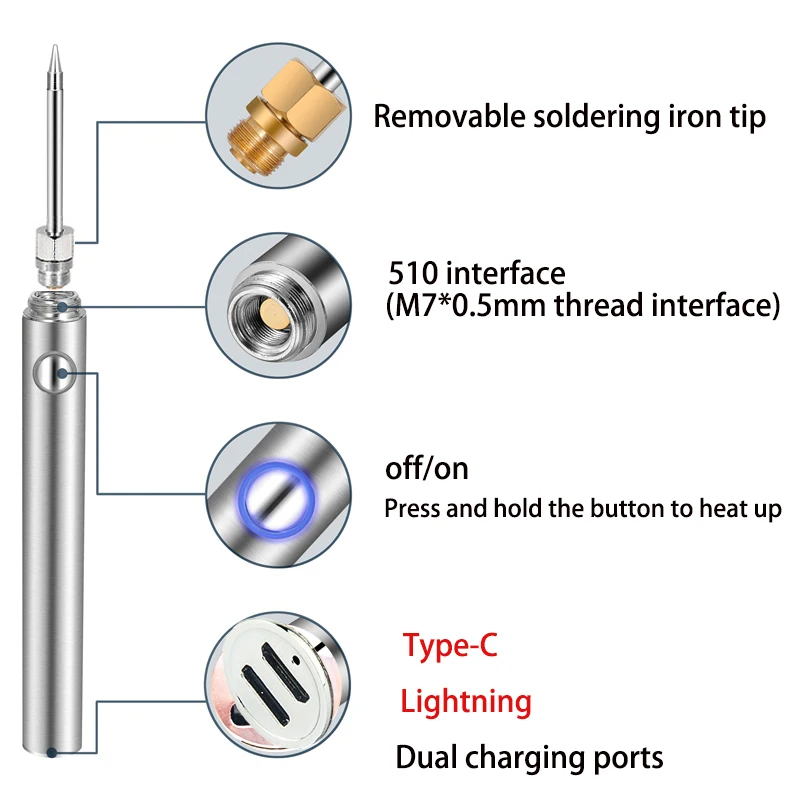 Removable soldering iron tip

510 interface
(M7*0.5mm thread interface)

off/on
Press and hold the button to heat up

Type-C

Lightning

Dual charging ports