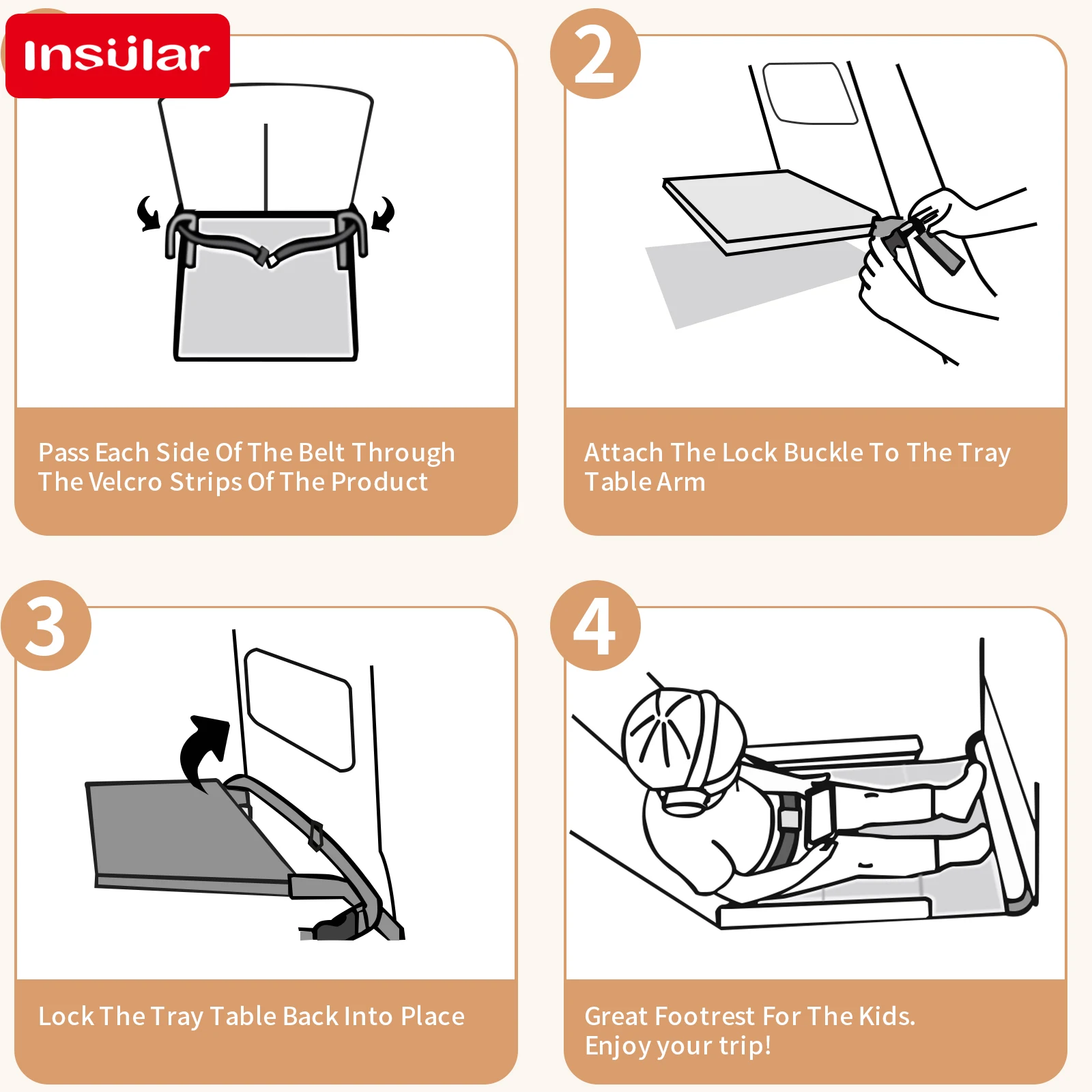 Insular

Pass Each Side Of The Belt Through The Velcro Strips Of The Product

2

Attach The Lock Buckle To The Tray Table Arm

3

Lock The Tray Table Back Into Place

4

Great Footrest For The Kids. Enjoy your trip!