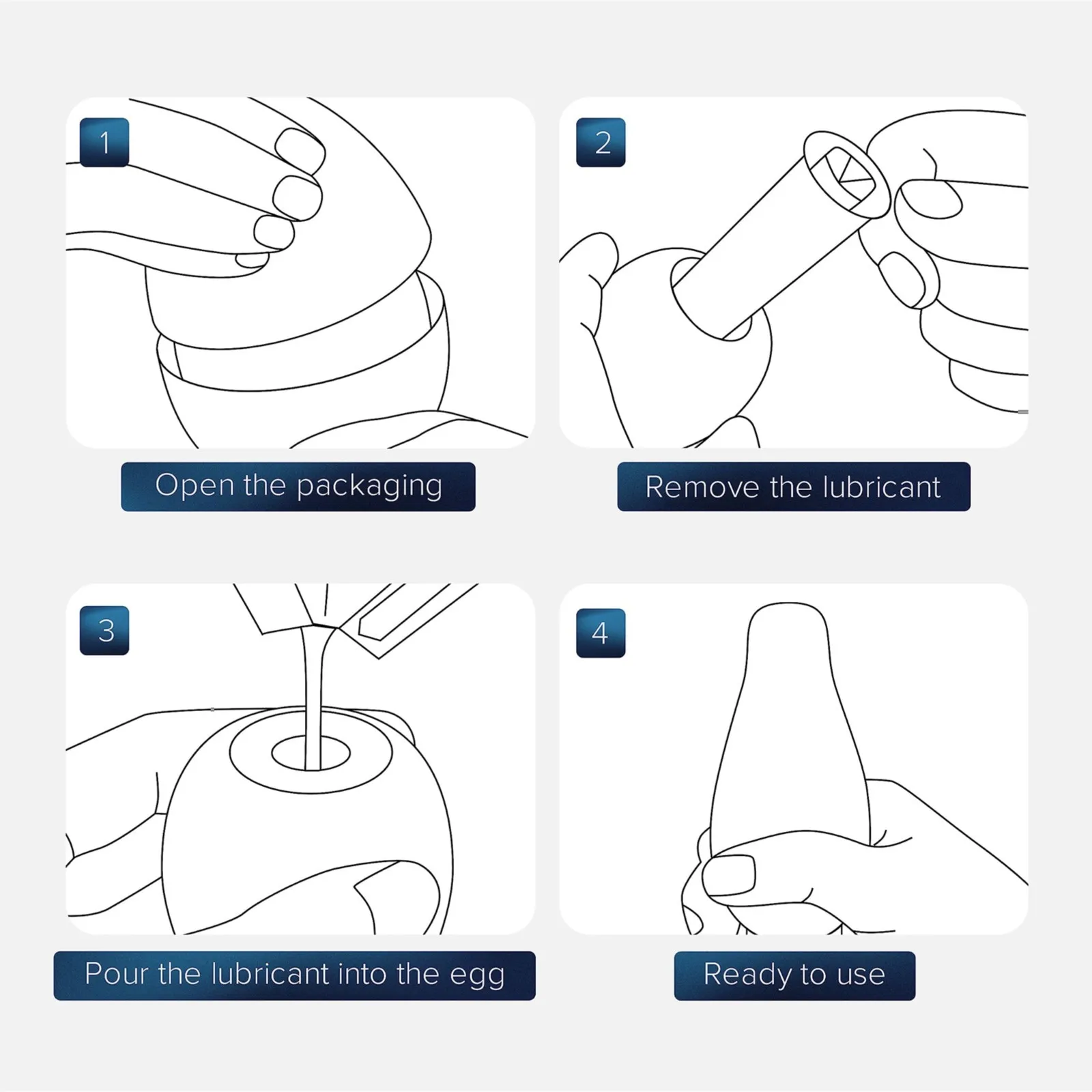 1

Open the packaging

2

Remove the lubricant

3

Pour the lubricant into the egg

4

Ready to use