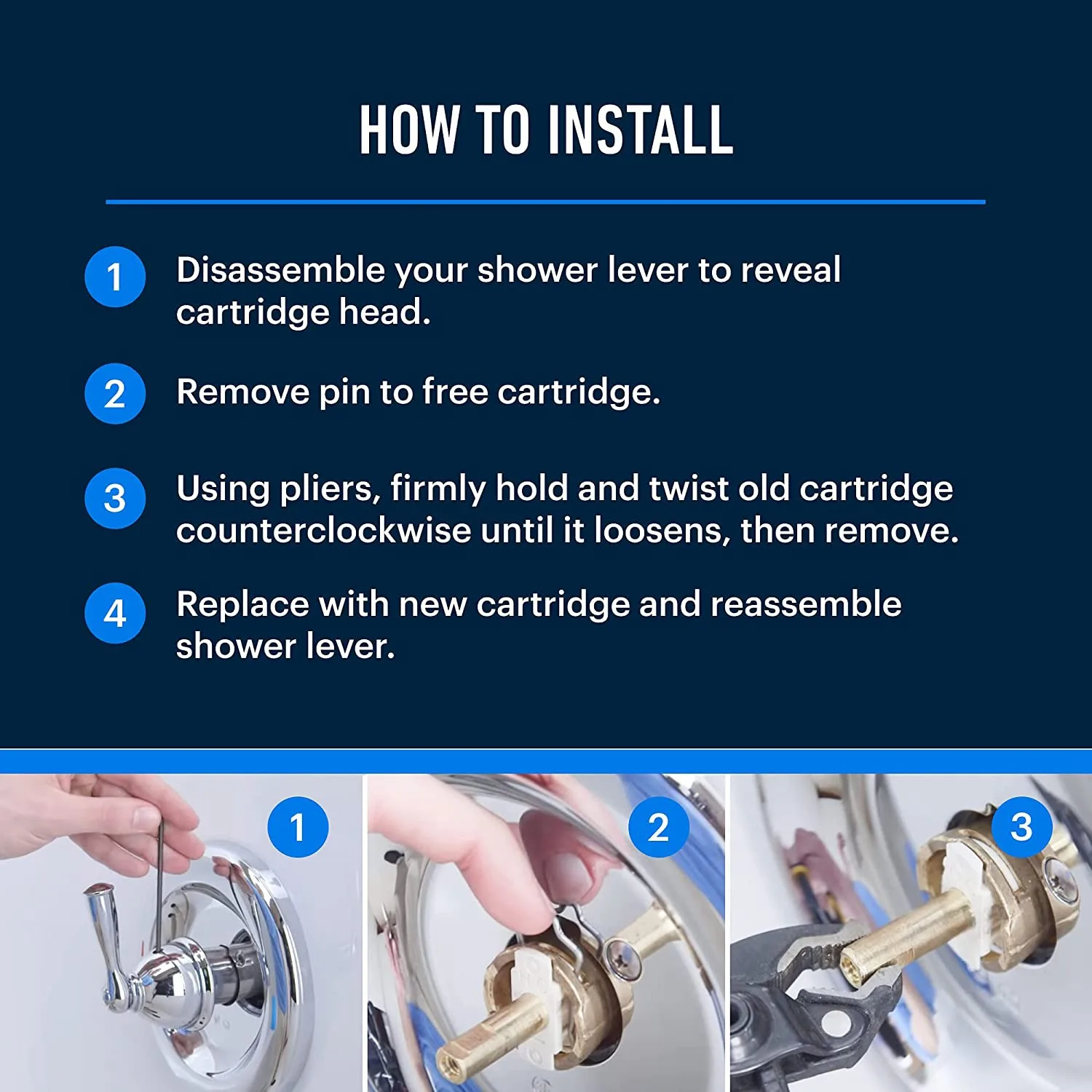 HOW TO INSTALL

1 Disassemble your shower lever to reveal cartridge head.

2 Remove pin to free cartridge.

3 Using pliers, firmly hold and twist old cartridge counterclockwise until it loosens, then remove.

4 Replace with new cartridge and reassemble shower lever.

1

2

3