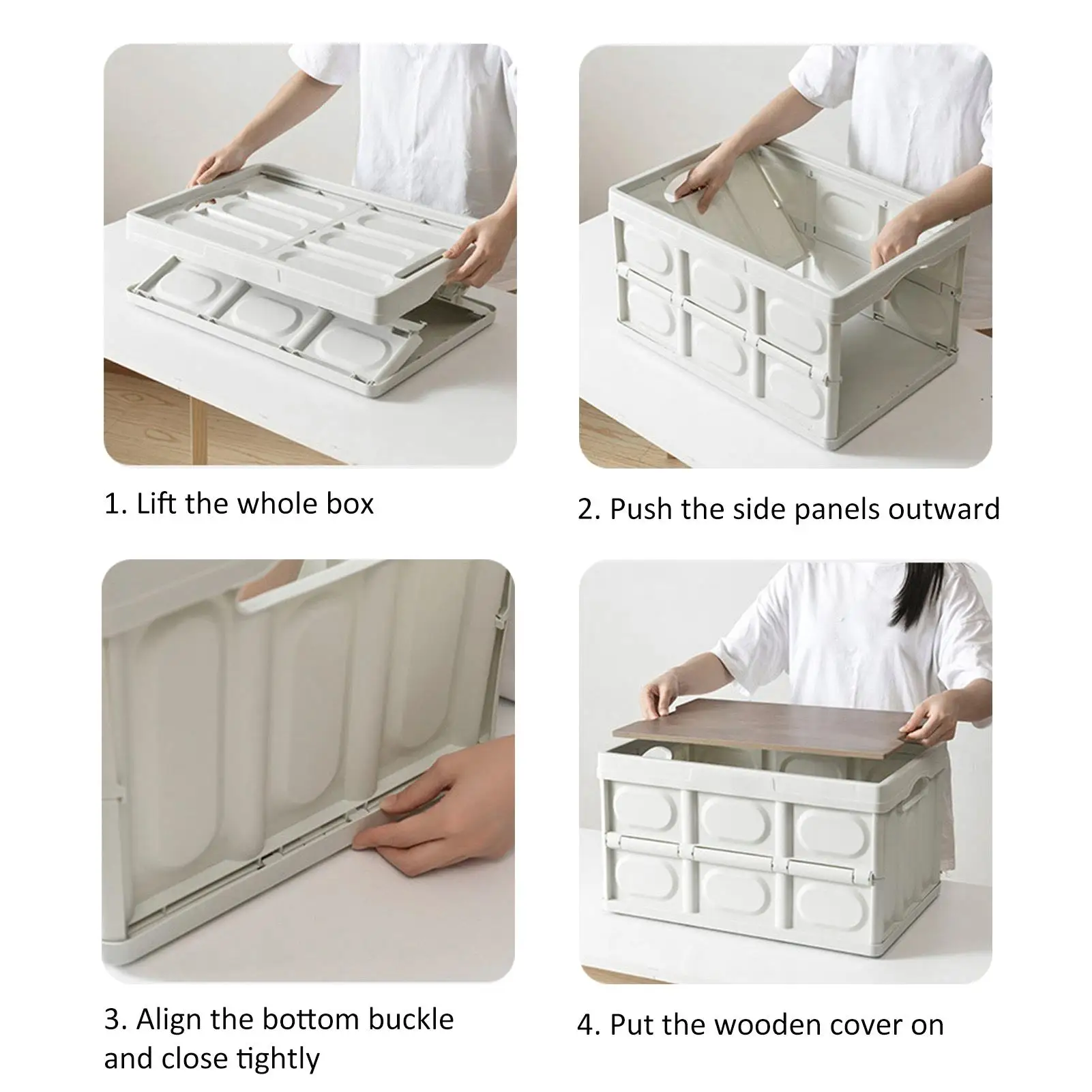 1. Lift the whole box

2. Push the side panels outward

3. Align the bottom buckle and close tightly

4. Put the wooden cover on