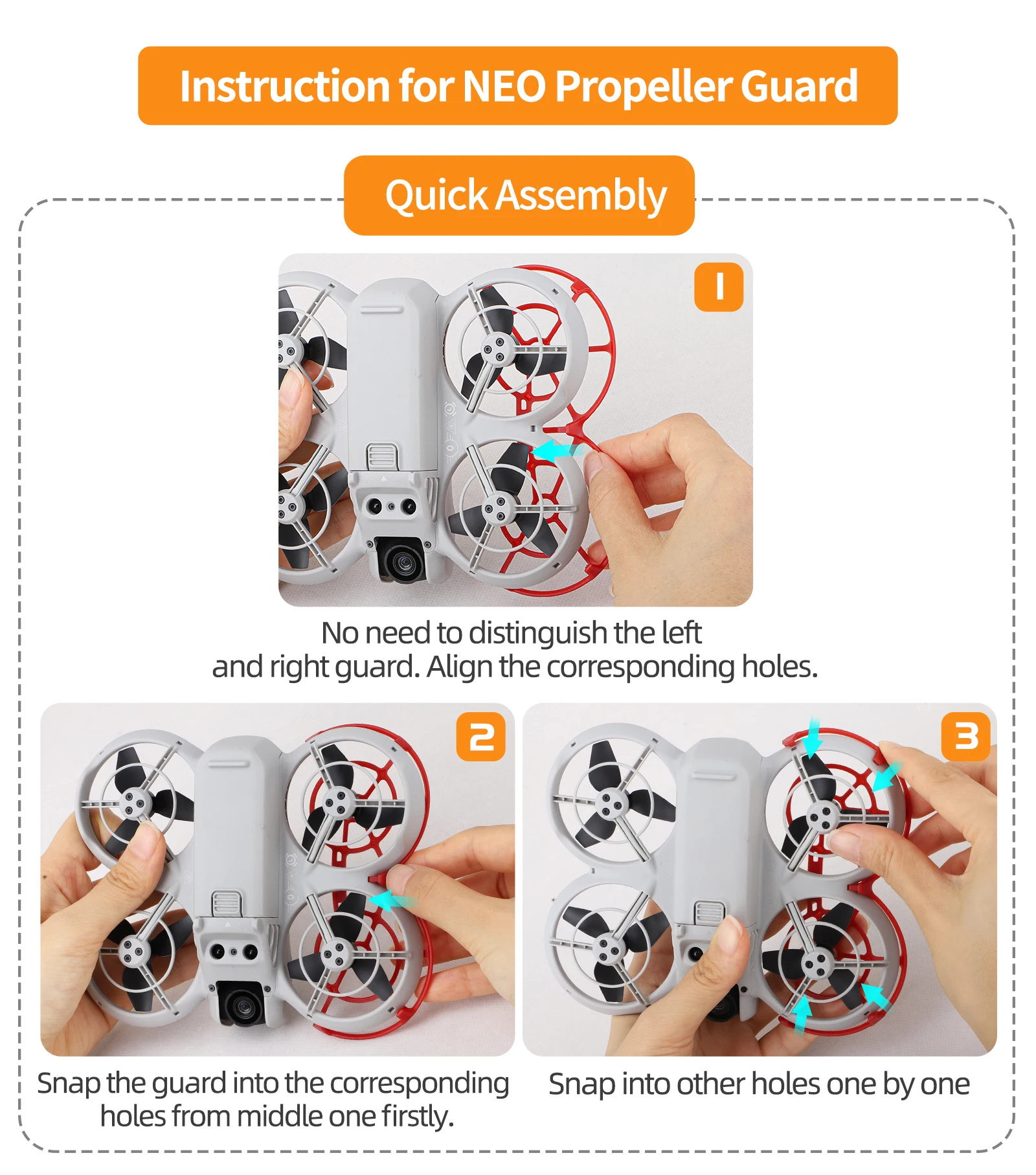 Instruction for NEO Propeller Guard

Quick Assembly

1

No need to distinguish the left and right guard. Align the corresponding holes.

2

Snap the guard into the corresponding holes from middle one firstly.

3

Snap into other holes one by one