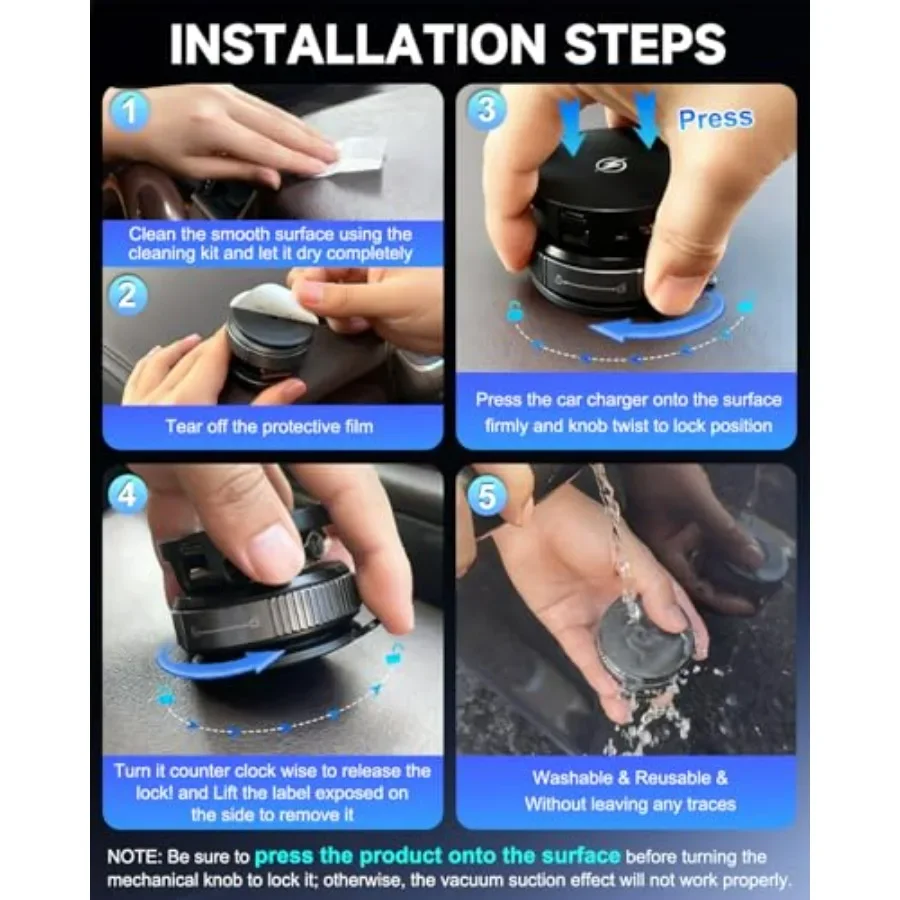 INSTALLATION STEPS

1

Clean the smooth surface using the cleaning kit and let it dry completely

2

Tear off the protective film

3

Press

Press the car charger onto the surface firmly and knob twist to lock position

4

Turn it counter clock wise to release the lock! and Lift the label exposed on the side to remove it

5

Washable & Reusable & Without leaving any traces

NOTE: Be sure to press the product onto the surface before turning the mechanical knob to lock it; otherwise, the vacuum suction effect will not work properly.