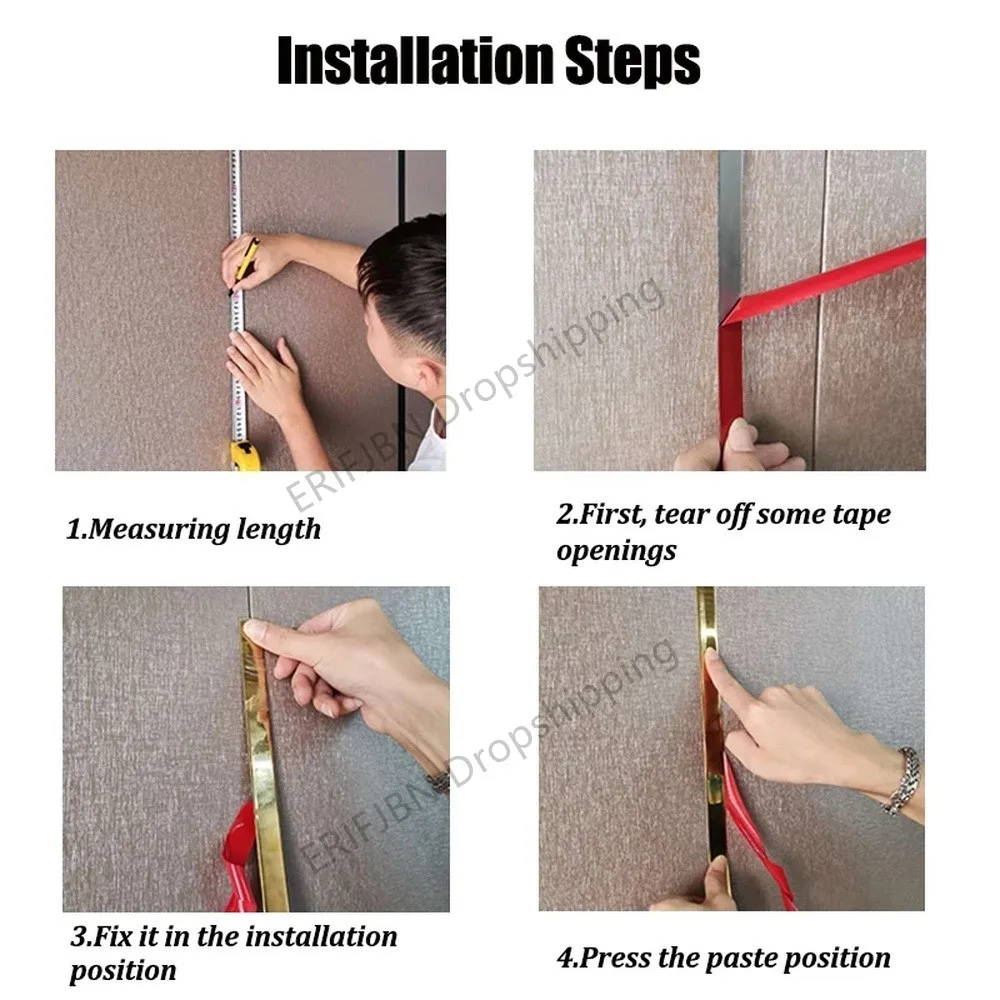 Installation Steps

ERIFJBN Dropshipping

1.Measuring length

2.First, tear off some tape openings

ERIFJBN Dropshipping

3.Fix it in the installation position

4.Press the paste position