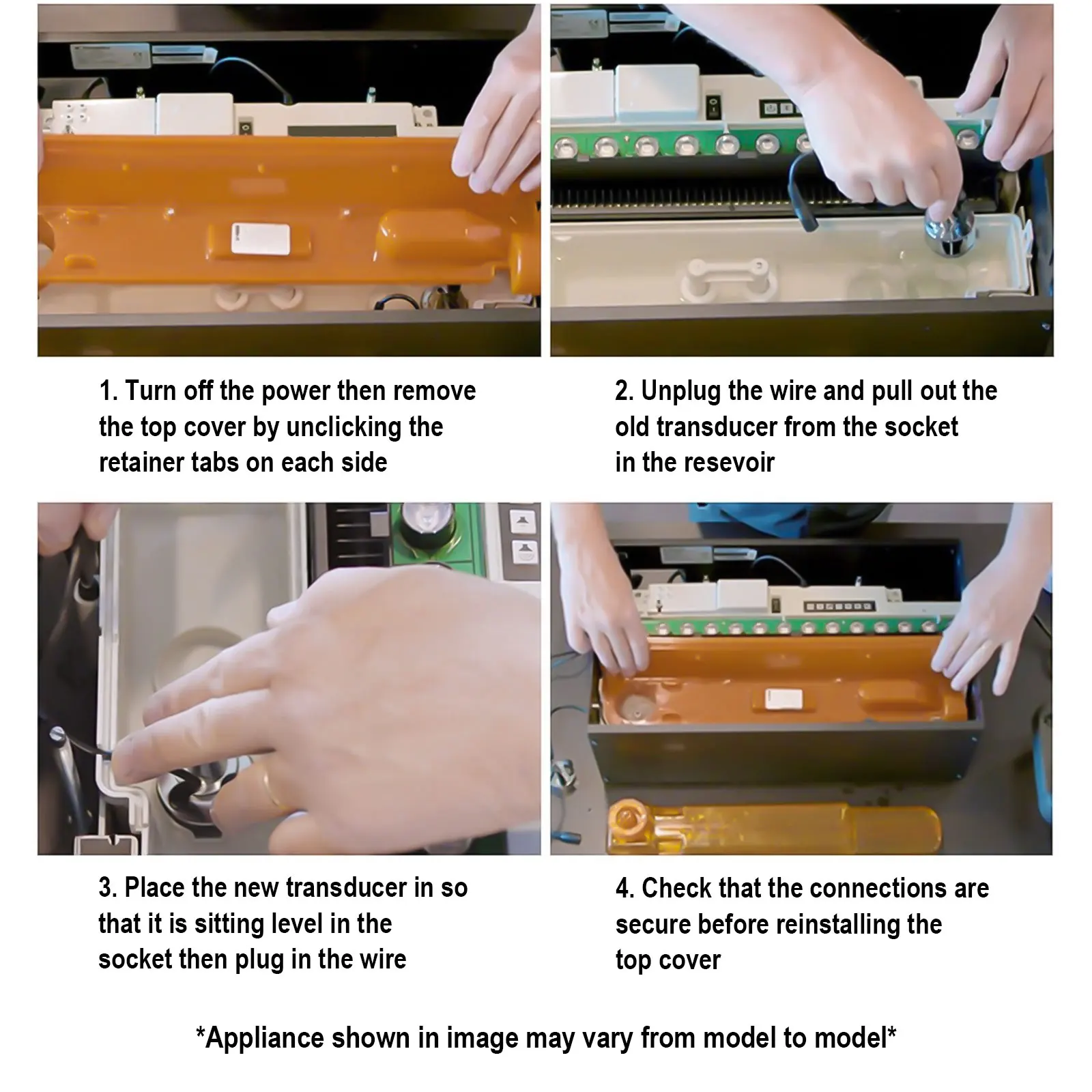 1. Turn off the power then remove the top cover by unclicking the retainer tabs on each side

2. Unplug the wire and pull out the old transducer from the socket in the resevoir

3. Place the new transducer in so that it is sitting level in the socket then plug in the wire

4. Check that the connections are secure before reinstalling the top cover

*Appliance shown in image may vary from model to model*