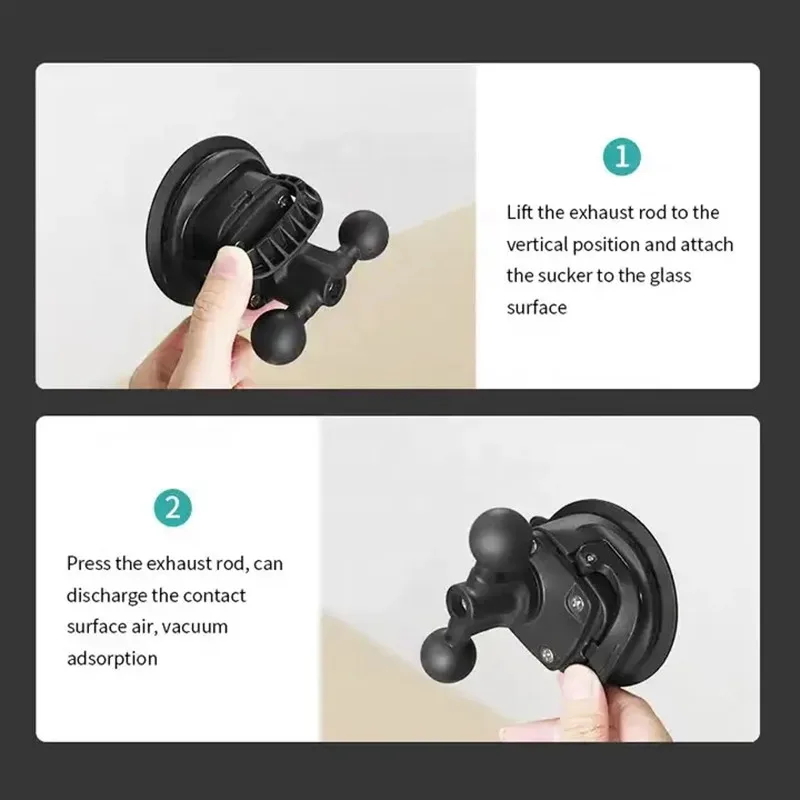 1

Lift the exhaust rod to the vertical position and attach the sucker to the glass surface

2

Press the exhaust rod, can discharge the contact surface air, vacuum adsorption