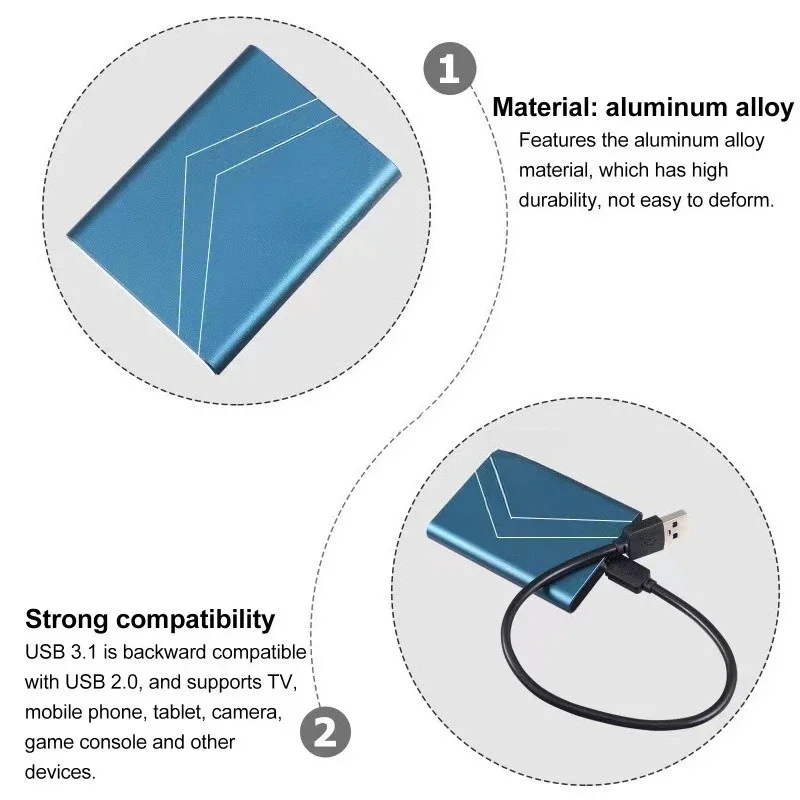 1

Material: aluminum alloy

Features the aluminum alloy material, which has high durability, not easy to deform.

Strong compatibility

USB 3.1 is backward compatible with USB 2.0, and supports TV, mobile phone, tablet, camera, game console and other devices.

2