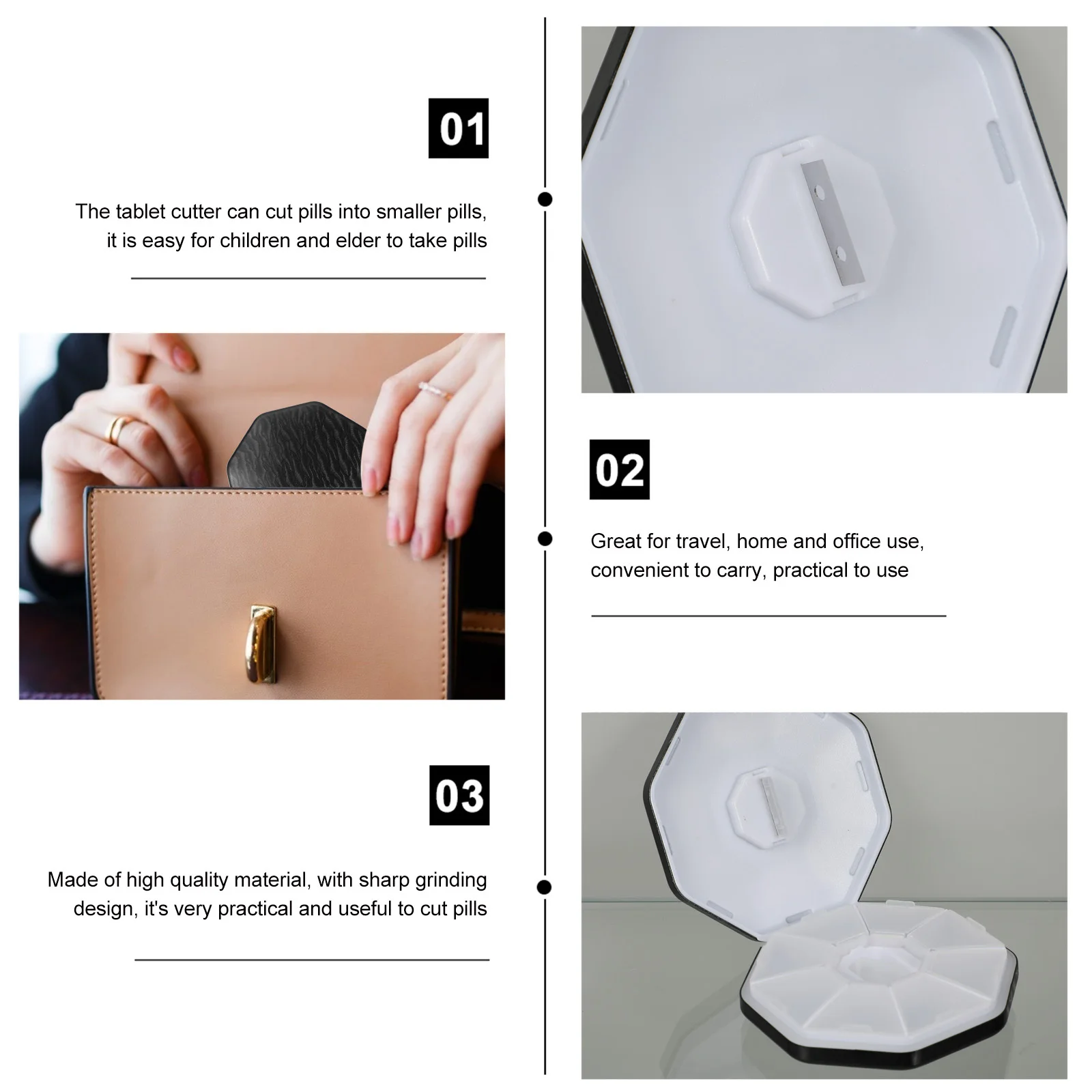 01

The tablet cutter can cut pills into smaller pills, it is easy for children and elder to take pills

02

Great for travel, home and office use, convenient to carry, practical to use

03

Made of high quality material, with sharp grinding design, it's very practical and useful to cut pills