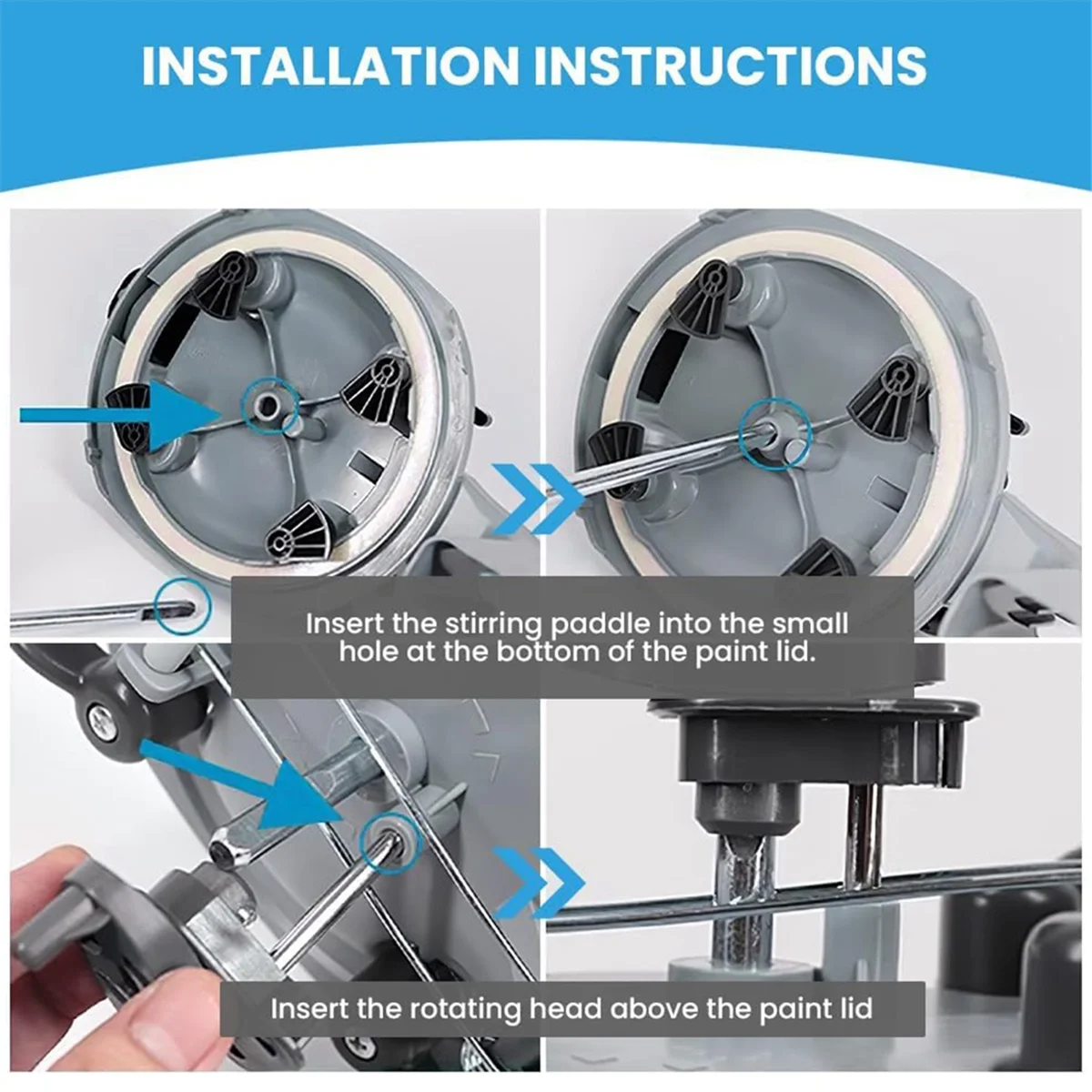 INSTALLATION INSTRUCTIONS

Insert the stirring paddle into the small hole at the bottom of the paint lid.

Insert the rotating head above the paint lid