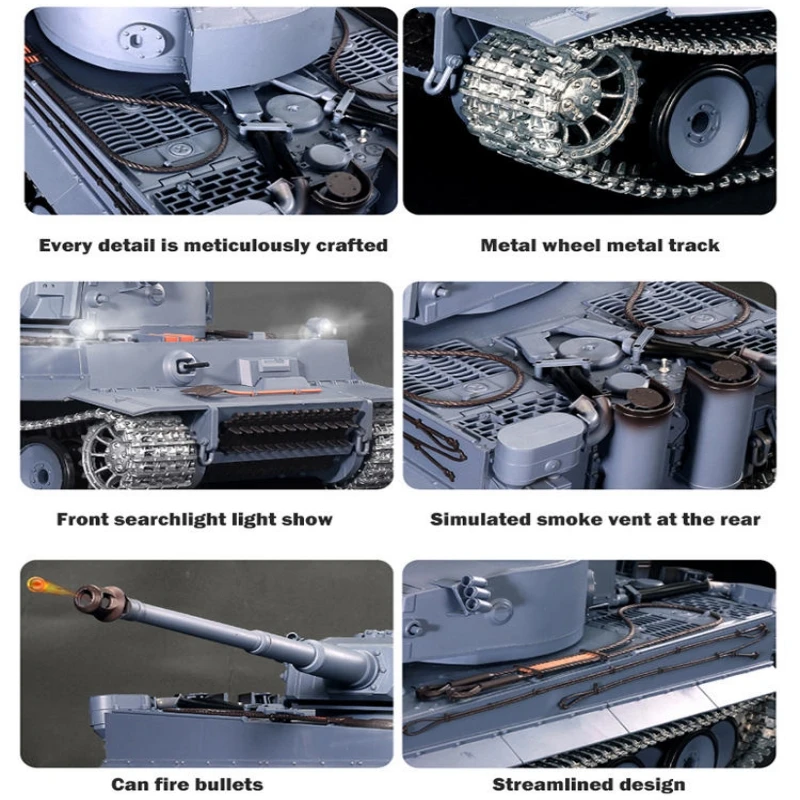 Every detail is meticulously crafted

Metal wheel metal track

Front searchlight light show

Simulated smoke vent at the rear

Can fire bullets

Streamlined design