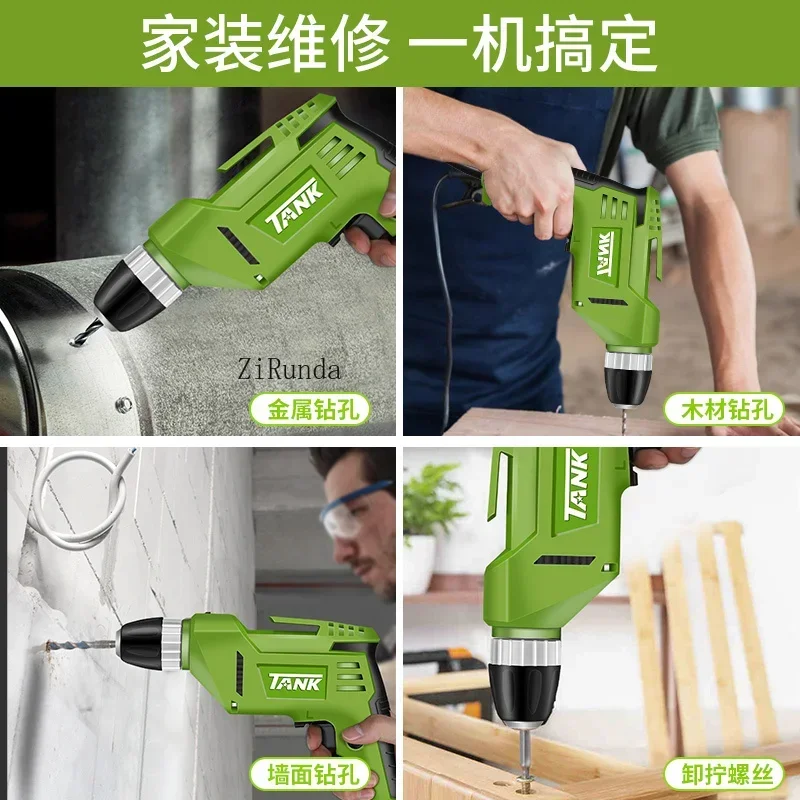 家装维修 一机搞定

TANK

ZiRunda

金属钻孔

TANK

木材钻孔

TANK

墙面钻孔

TANK

卸拧螺丝