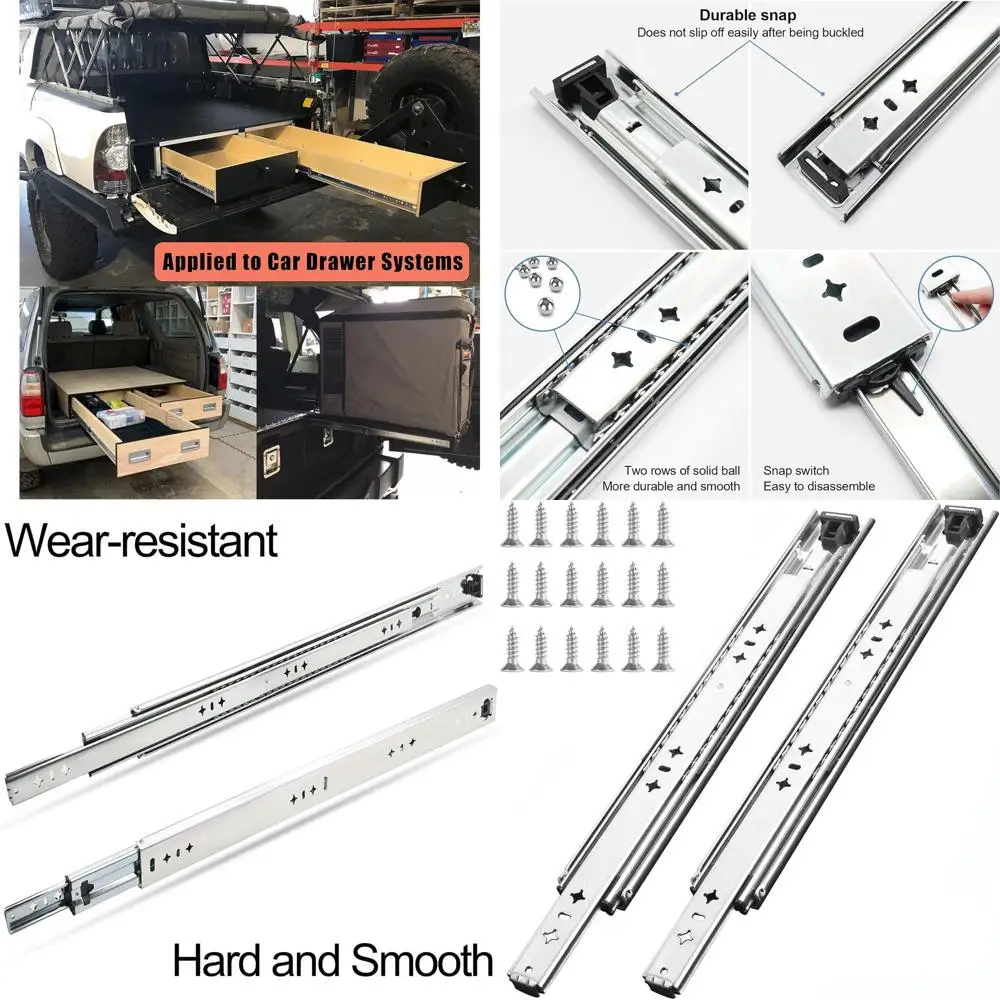 Applied to Car Drawer Systems

Durable snap
Does not slip off easily after being buckled

Two rows of solid ball
More durable and smooth

Snap switch
Easy to disassemble

Wear-resistant

Hard and Smooth