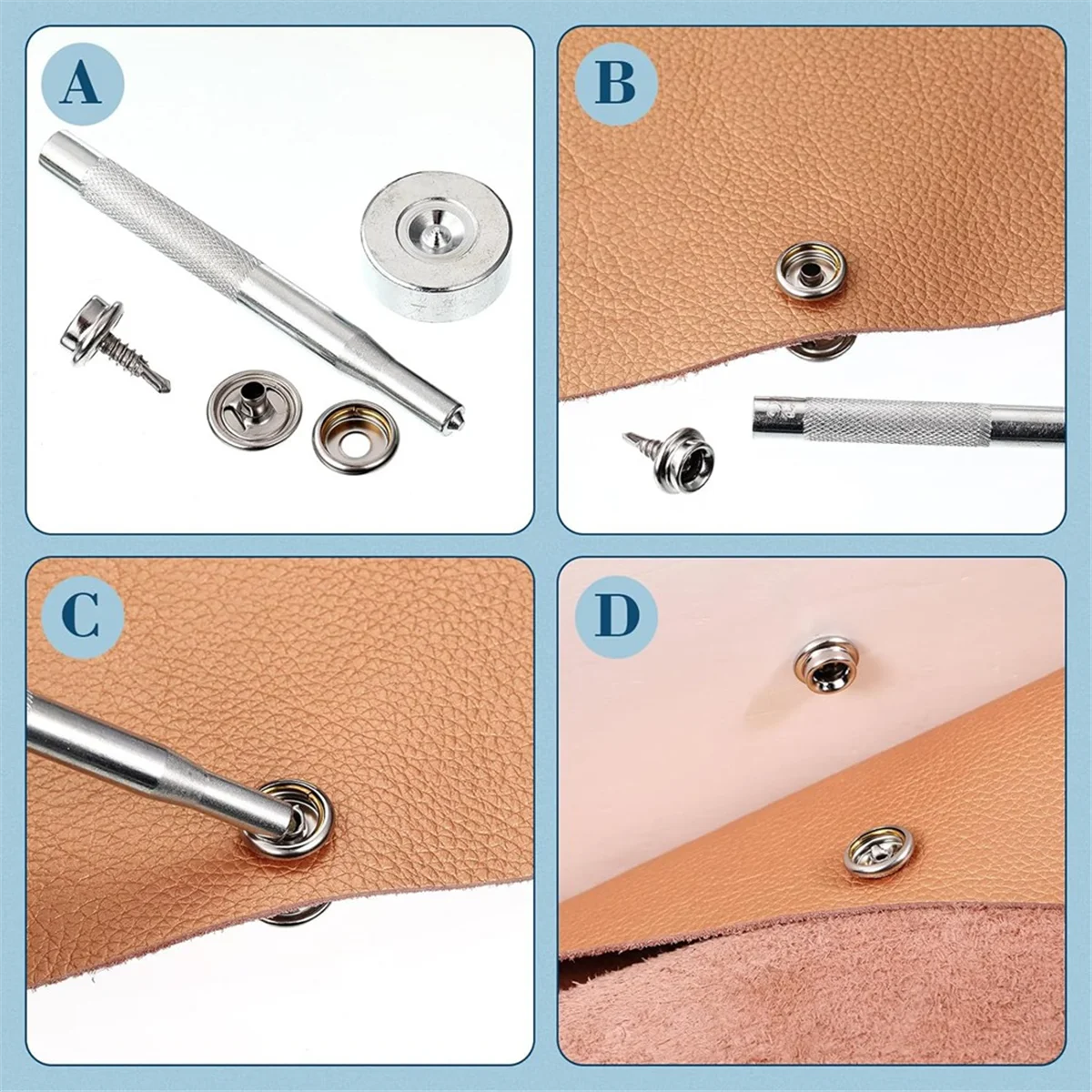 A

B

C

D