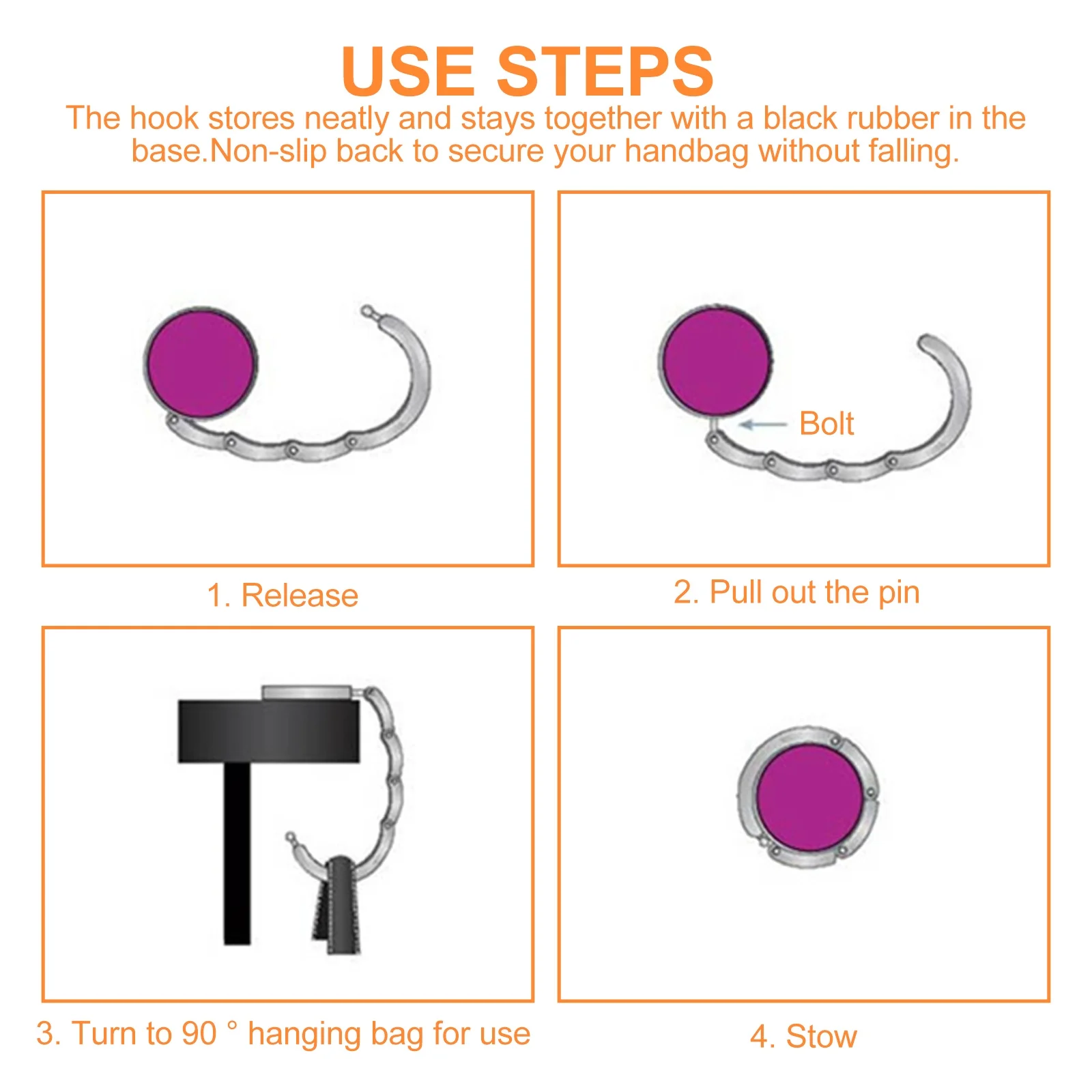 USE STEPS

The hook stores neatly and stays together with a black rubber in the base.Non-slip back to secure your handbag without falling.

1. Release

Bolt

2. Pull out the pin

3. Turn to 90 ° hanging bag for use

4. Stow