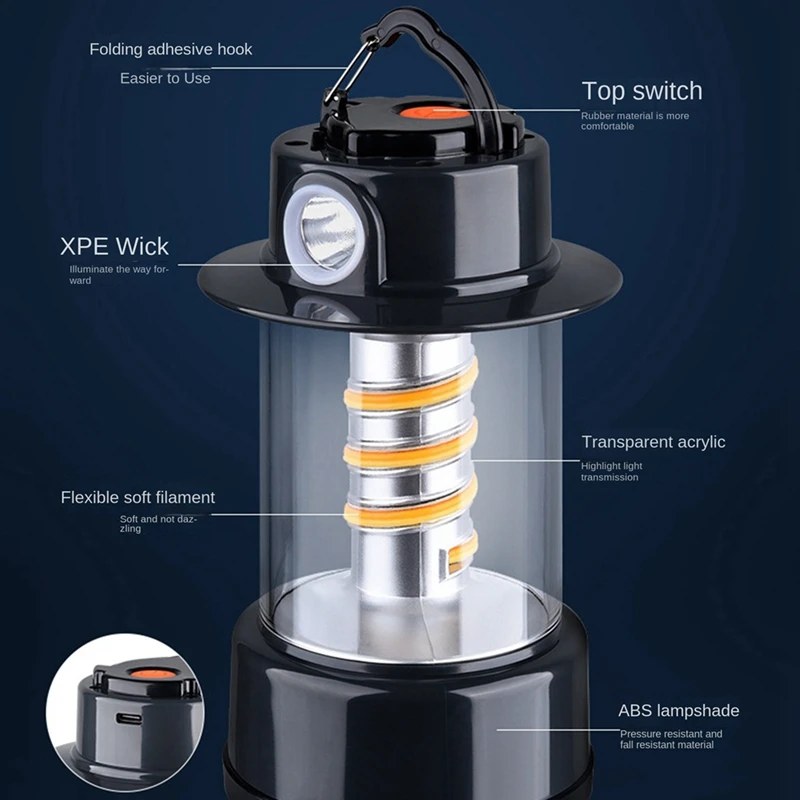 Folding adhesive hook
Easier to Use

Top switch
Rubber material is more comfortable

XPE Wick
Illuminate the way forward

Transparent acrylic
Highlight light transmission

Flexible soft filament
Soft and not dazzling

ABS lampshade
Pressure resistant and fall resistant material