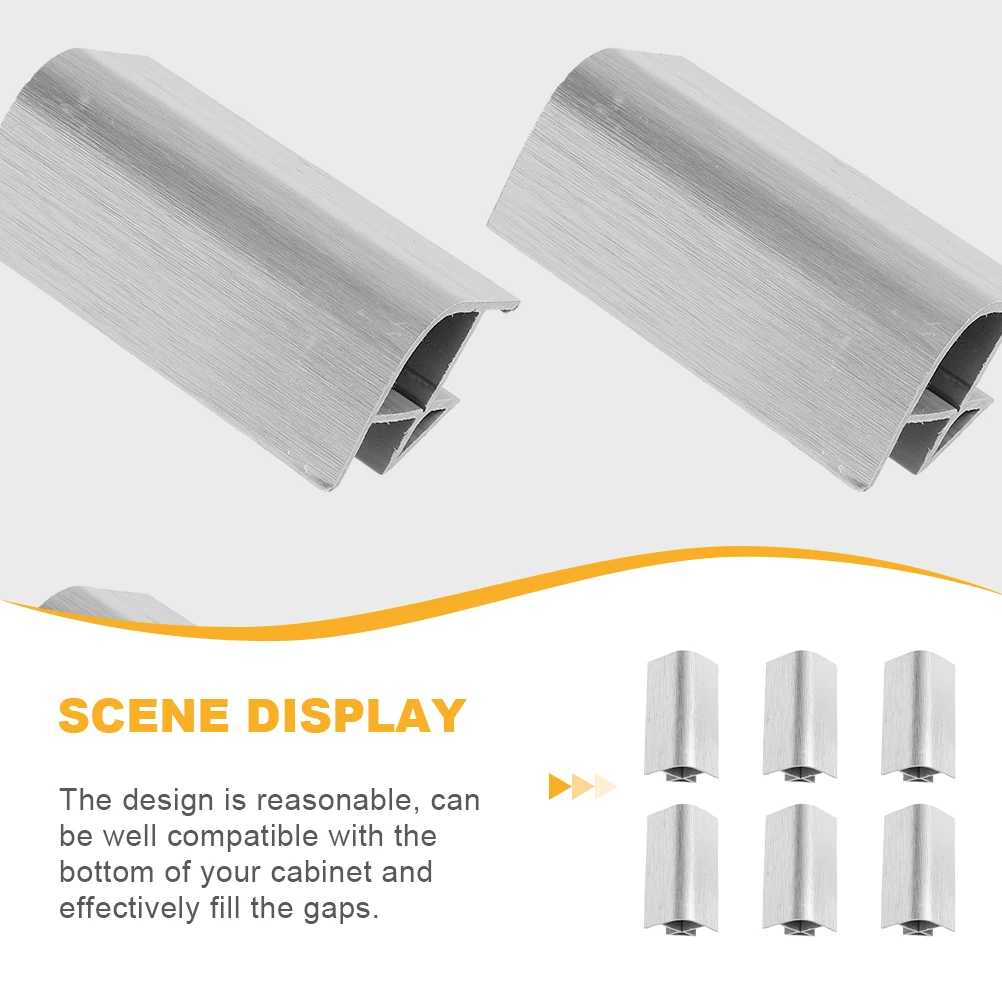 SCENE DISPLAY

The design is reasonable, can be well compatible with the bottom of your cabinet and effectively fill the gaps.