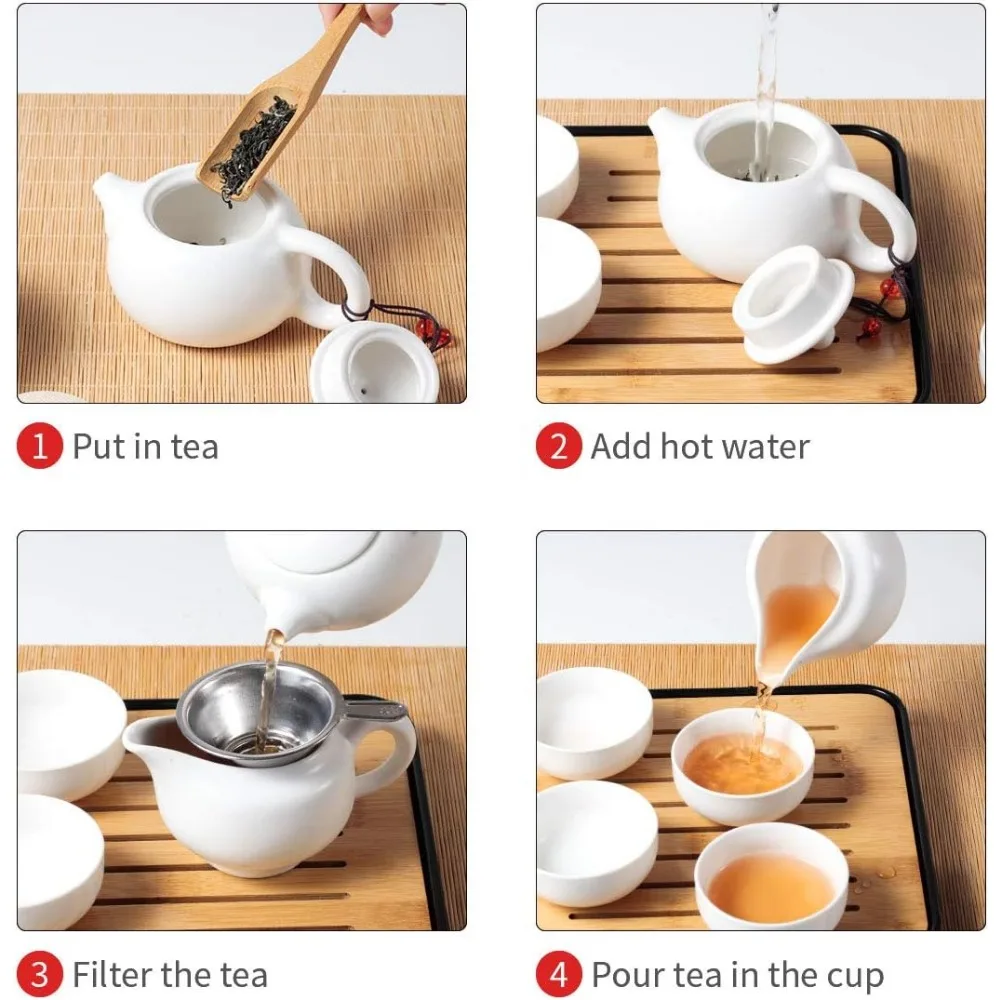 1 Put in tea

2 Add hot water

3 Filter the tea

4 Pour tea in the cup