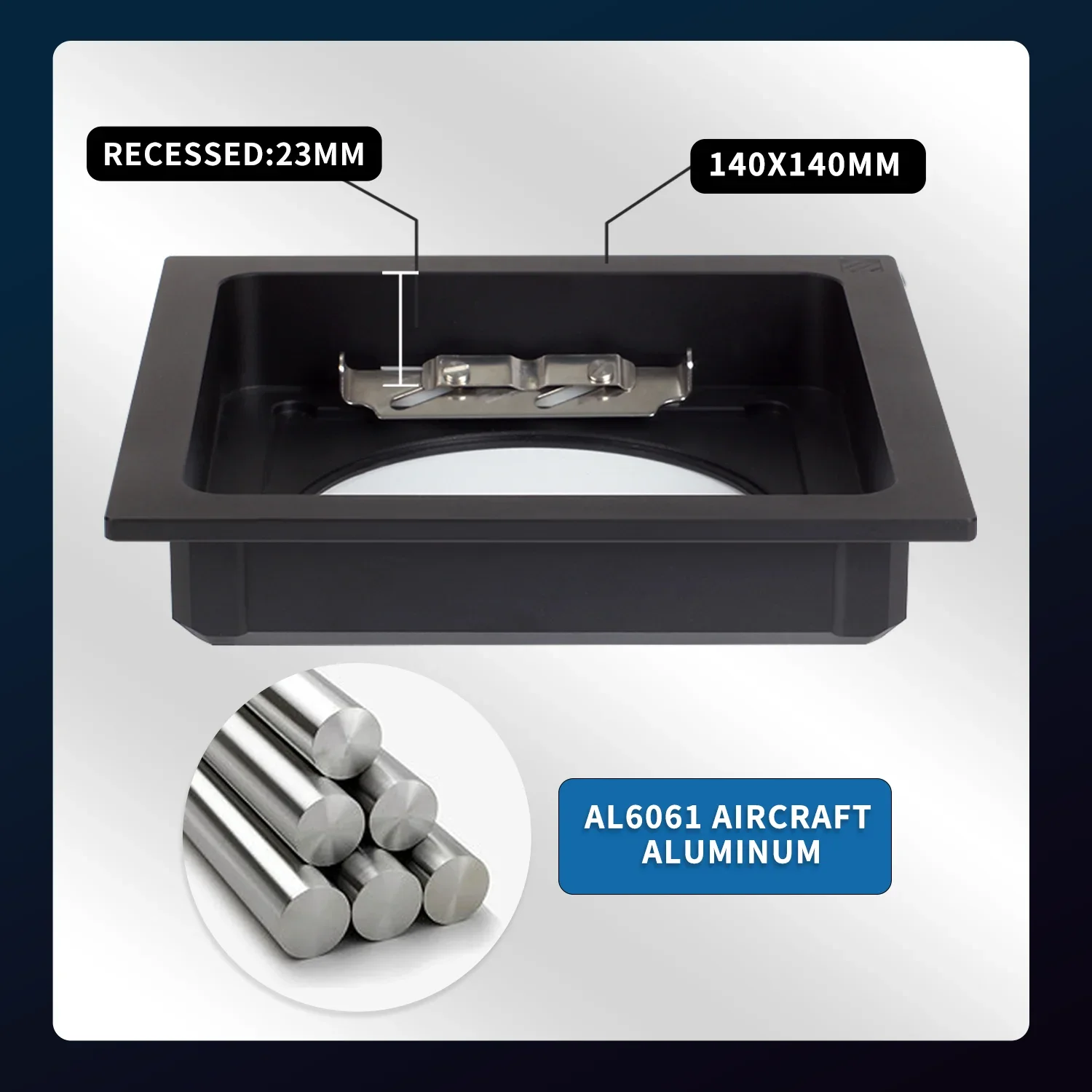 RECESSED:23MM

140X140MM

AL6061 AIRCRAFT ALUMINUM