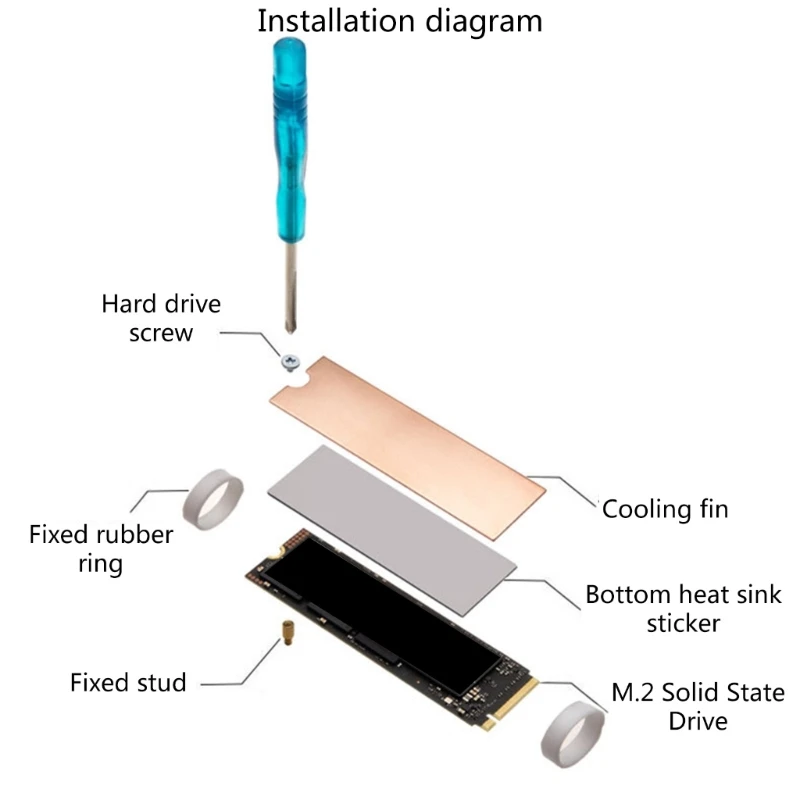 Installation diagram

Hard drive screw

Cooling fin

Fixed rubber ring

Bottom heat sink sticker

Fixed stud

M.2 Solid State Drive