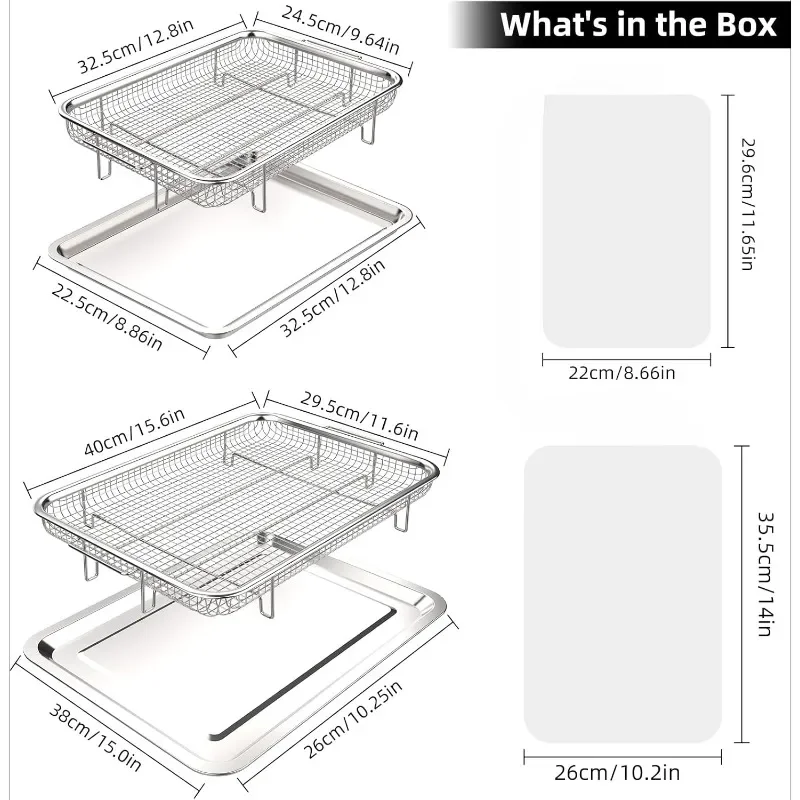 What's in the Box

32.5cm/12.8in

24.5cm/9.64in

22.5cm/8.86in

32.5cm/12.8in

29.6cm/11.65in

22cm/8.66in

40cm/15.6in

29.5cm/11.6in

38cm/15.0in

26cm/10.25in

35.5cm/14in

26cm/10.2in