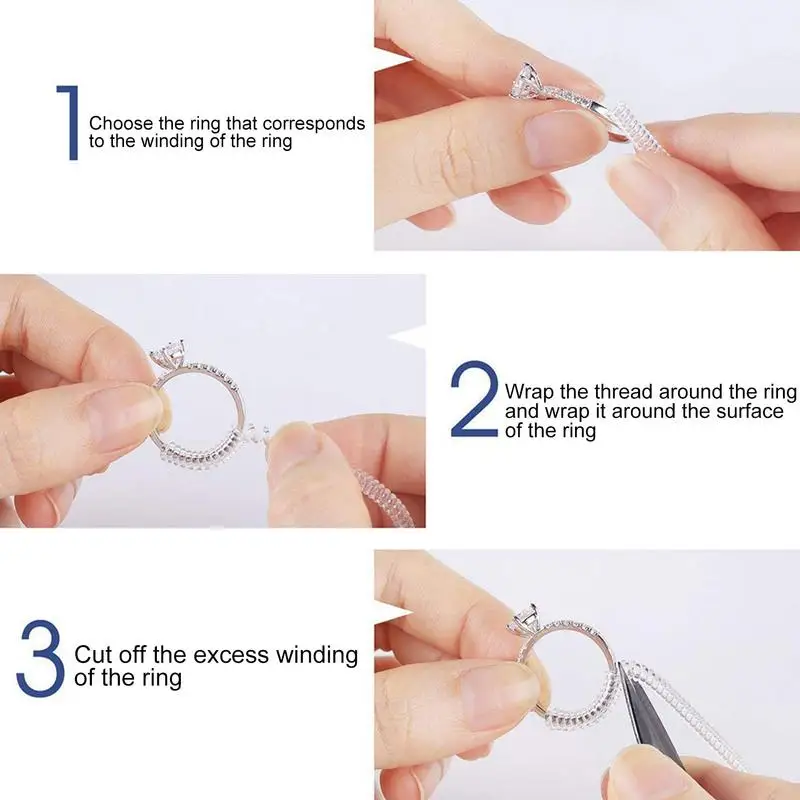 1 Choose the ring that corresponds to the winding of the ring

2 Wrap the thread around the ring and wrap it around the surface of the ring

3 Cut off the excess winding of the ring