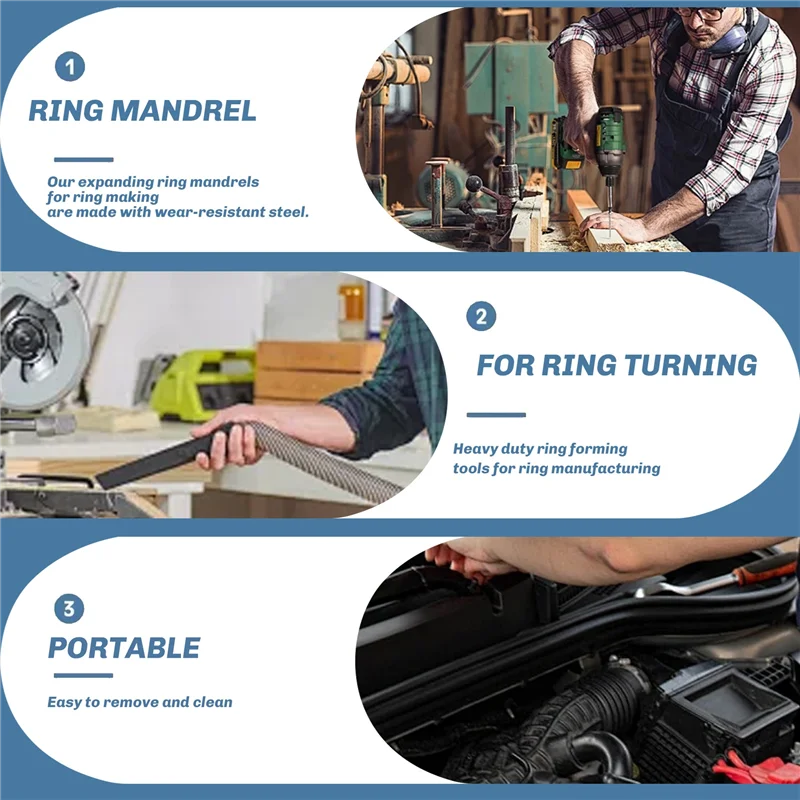 1

RING MANDREL

Our expanding ring mandrels for ring making are made with wear-resistant steel.

2

FOR RING TURNING

Heavy duty ring forming tools for ring manufacturing

3

PORTABLE

Easy to remove and clean