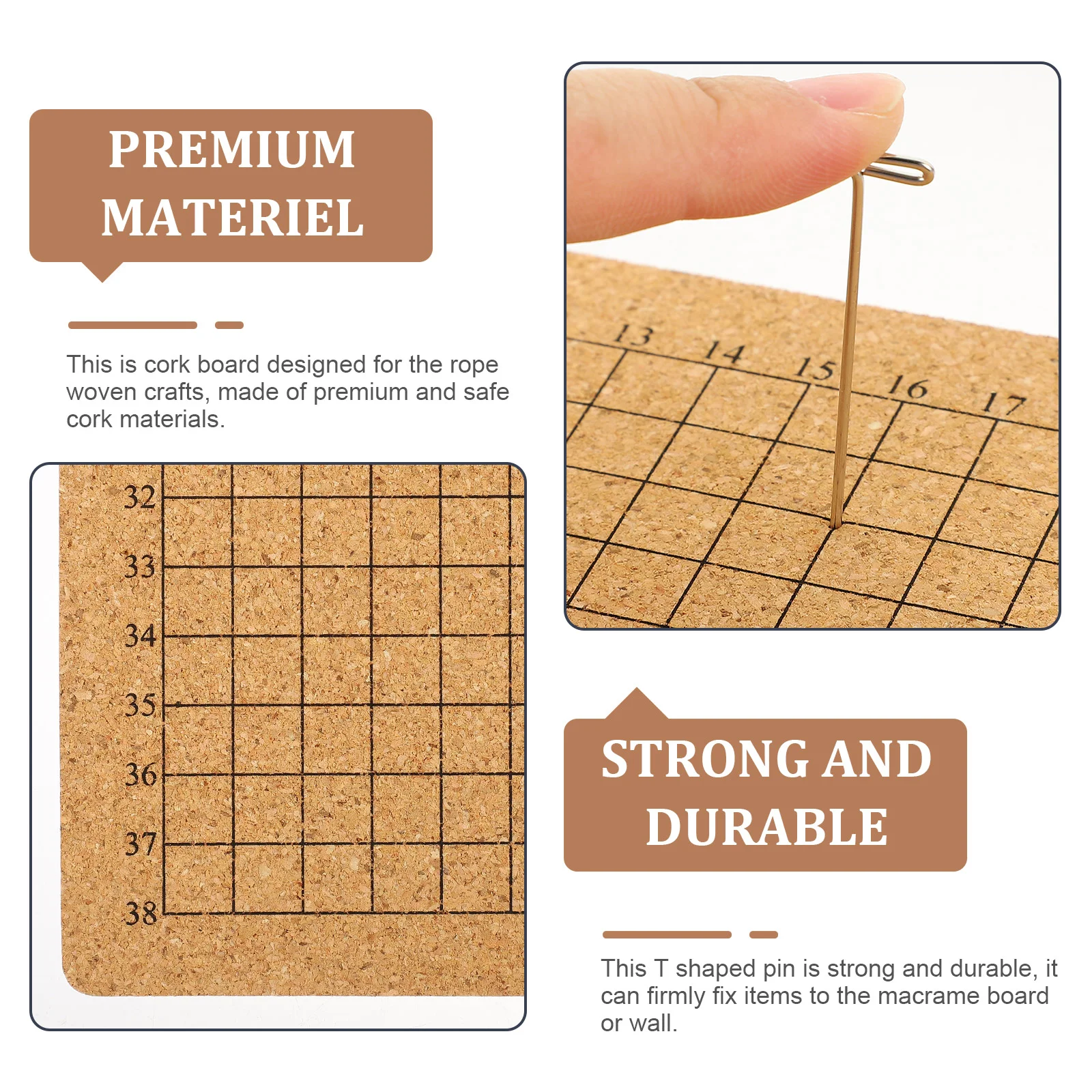 PREMIUM MATERIEL

This is cork board designed for the rope woven crafts, made of premium and safe cork materials.

32
33
34
35
36
37
38

13 14 15 16 17

STRONG AND DURABLE

This T shaped pin is strong and durable, it can firmly fix items to the macrame board or wall.