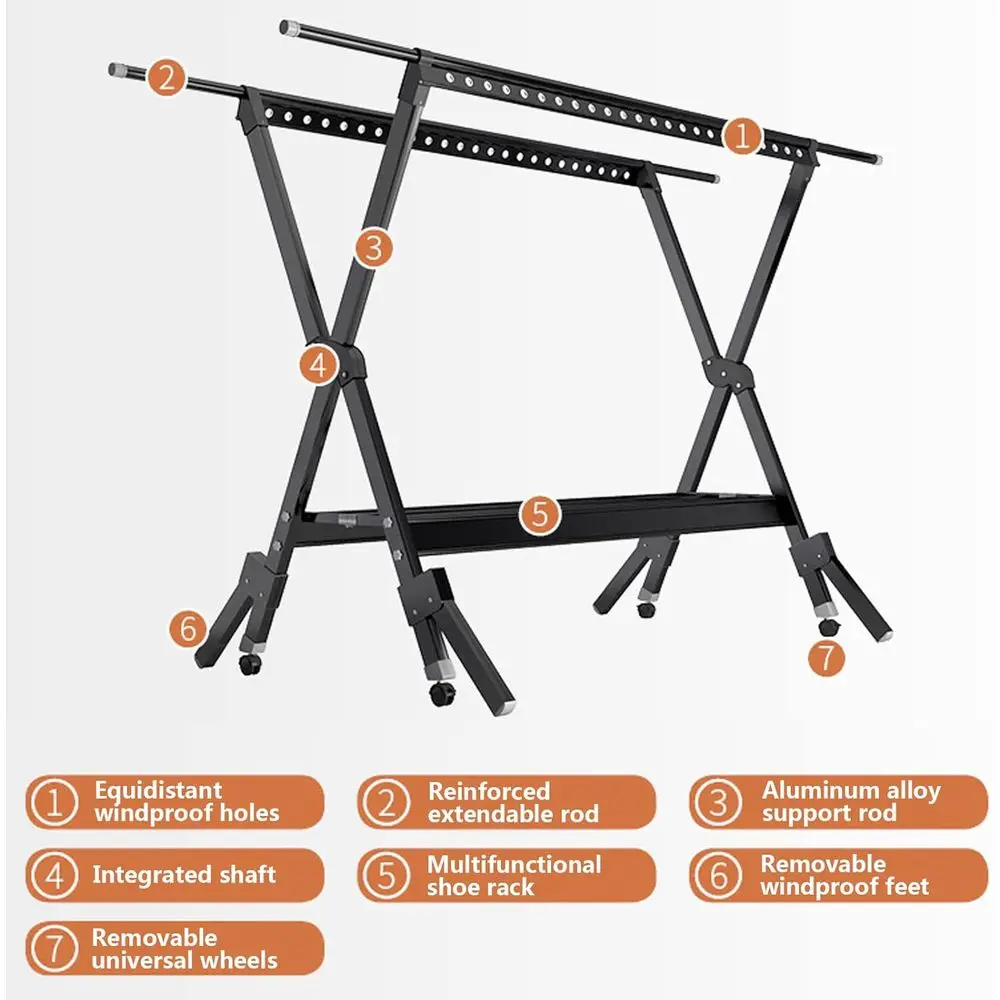 2

1

3

4

5

6

7

1 Equidistant windproof holes

2 Reinforced extendable rod

3 Aluminum alloy support rod

4 Integrated shaft

5 Multifunctional shoe rack

6 Removable windproof feet

7 Removable universal wheels