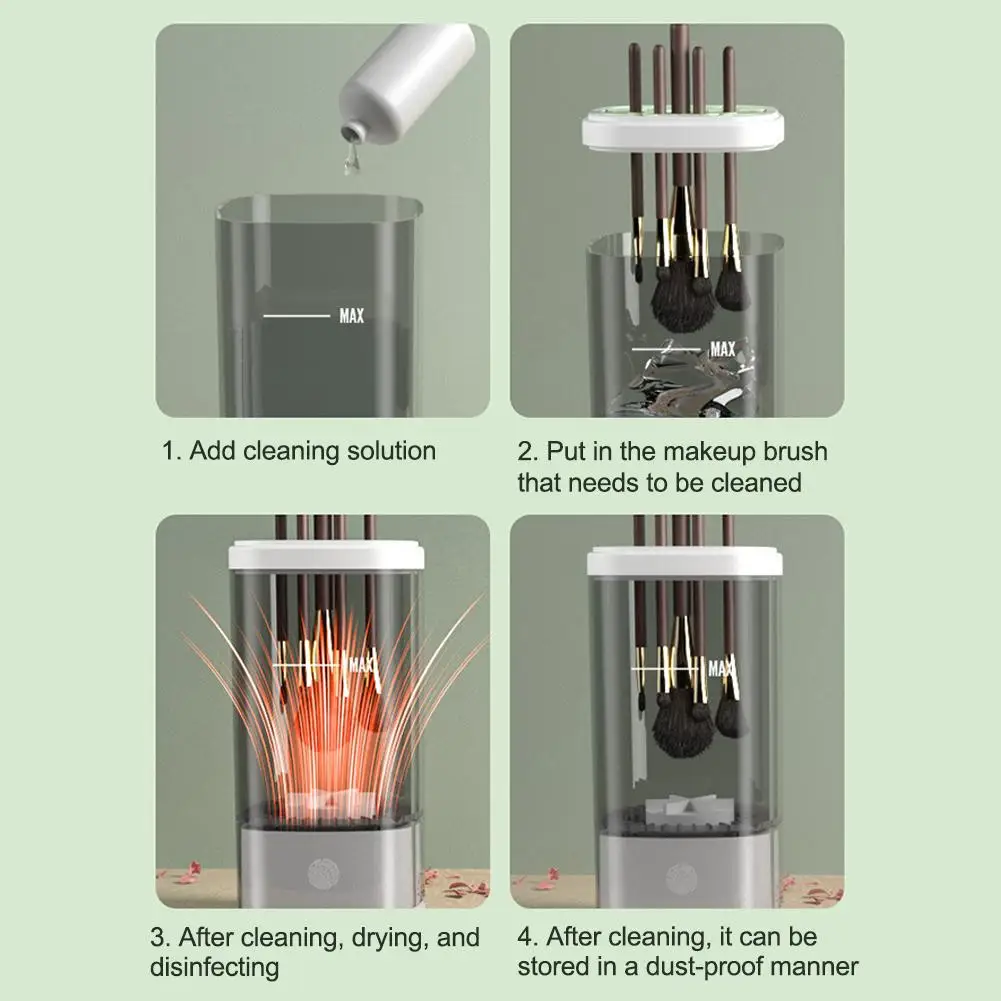 MAX

1. Add cleaning solution

MAX

2. Put in the makeup brush that needs to be cleaned

MAX

3. After cleaning, drying, and disinfecting

MAX

4. After cleaning, it can be stored in a dust-proof manner