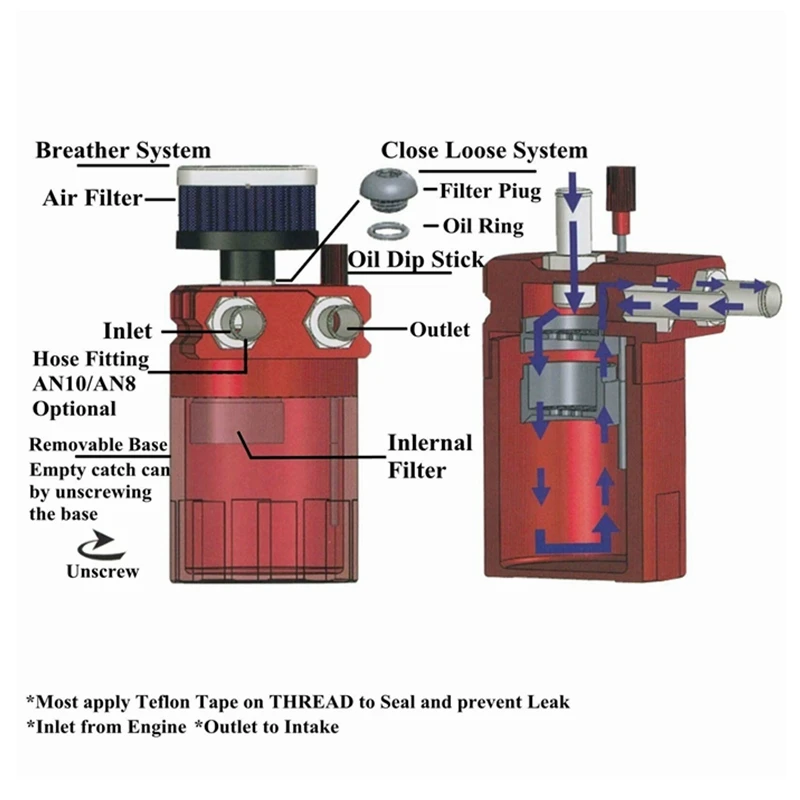 Breather System
Air Filter
Close Loose System
Filter Piug
Oil Ring
Oil Dip Stick
Inlet
Outlet
Hose Fitting AN10/AN8 Optional
Removable Base
Empty catch can by unscrewing the base
Unscrew
Inlernal Filter

*Most apply Teflon Tape on THREAD to Seal and prevent Leak
*Inlet from Engine *Outlet to Intake