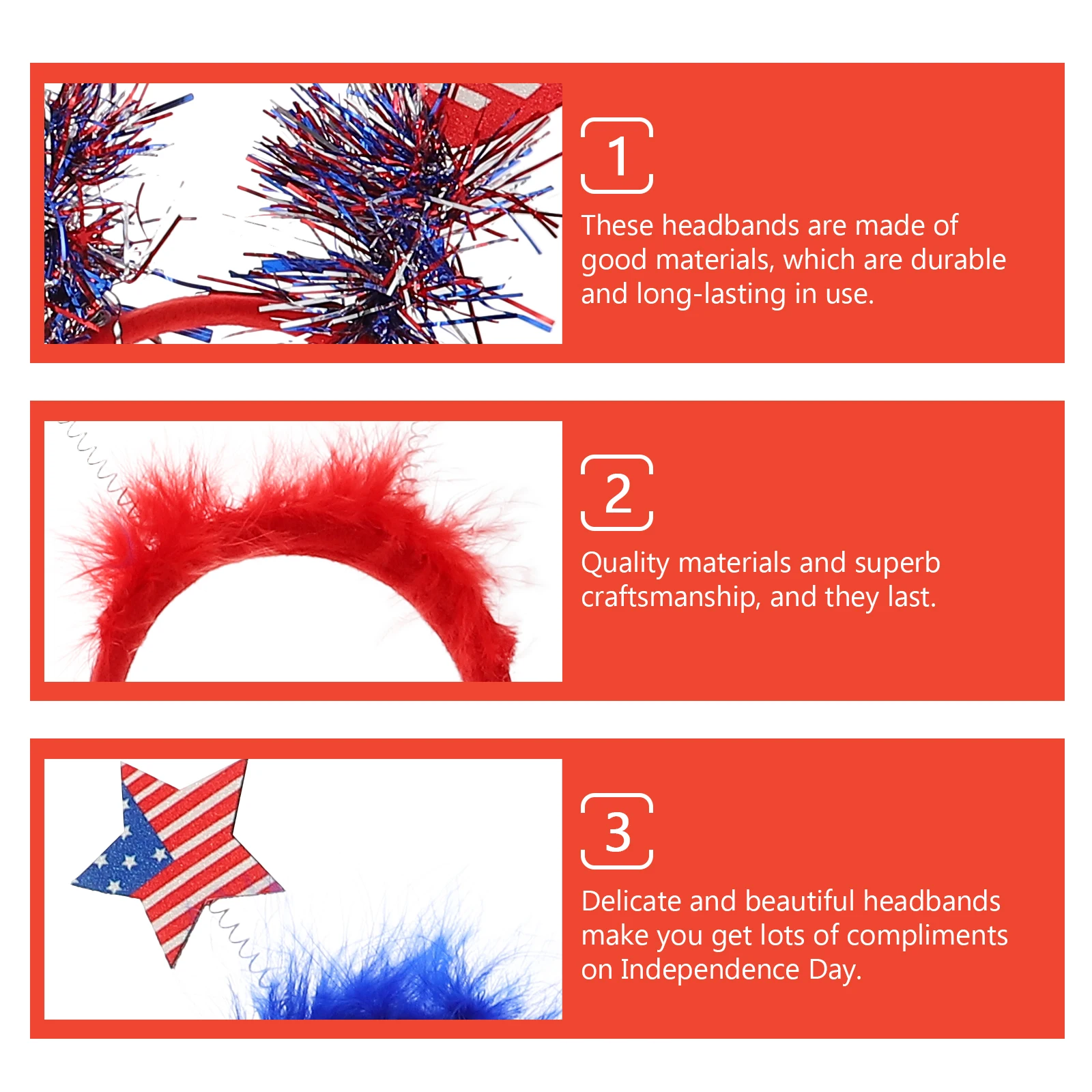 1

These headbands are made of good materials, which are durable and long-lasting in use.

2

Quality materials and superb craftsmanship, and they last.

3

Delicate and beautiful headbands make you get lots of compliments on Independence Day.