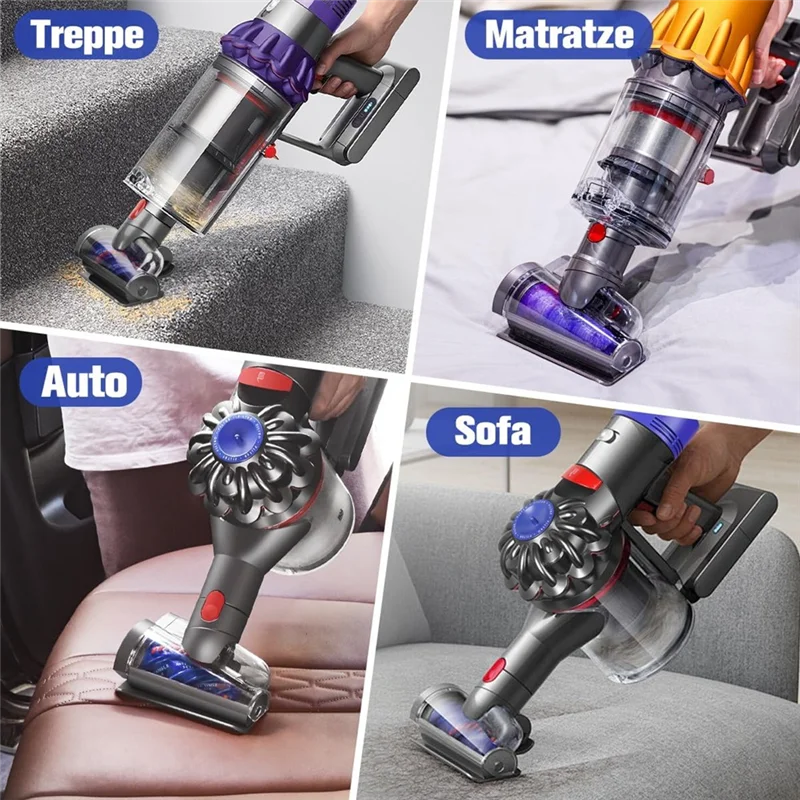 Treppe

Matratze

Auto

Sofa