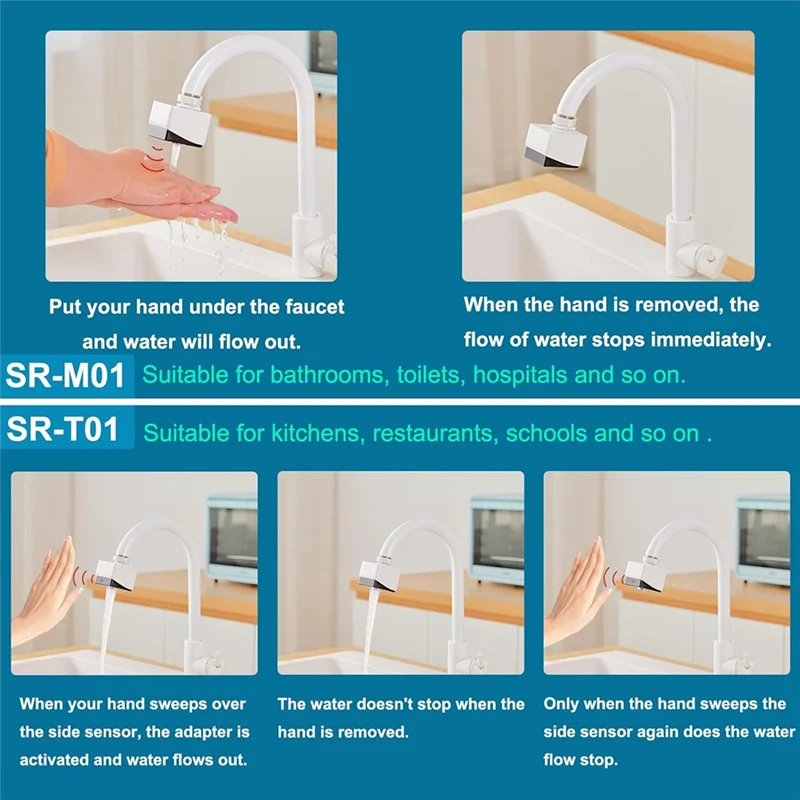 Put your hand under the faucet and water will flow out.

When the hand is removed, the flow of water stops immediately.

SR-M01 Suitable for bathrooms, toilets, hospitals and so on.

SR-T01 Suitable for kitchens, restaurants, schools and so on .

When your hand sweeps over the side sensor, the adapter is activated and water flows out.

The water doesn't stop when the hand is removed.

Only when the hand sweeps the side sensor again does the water flow stop.