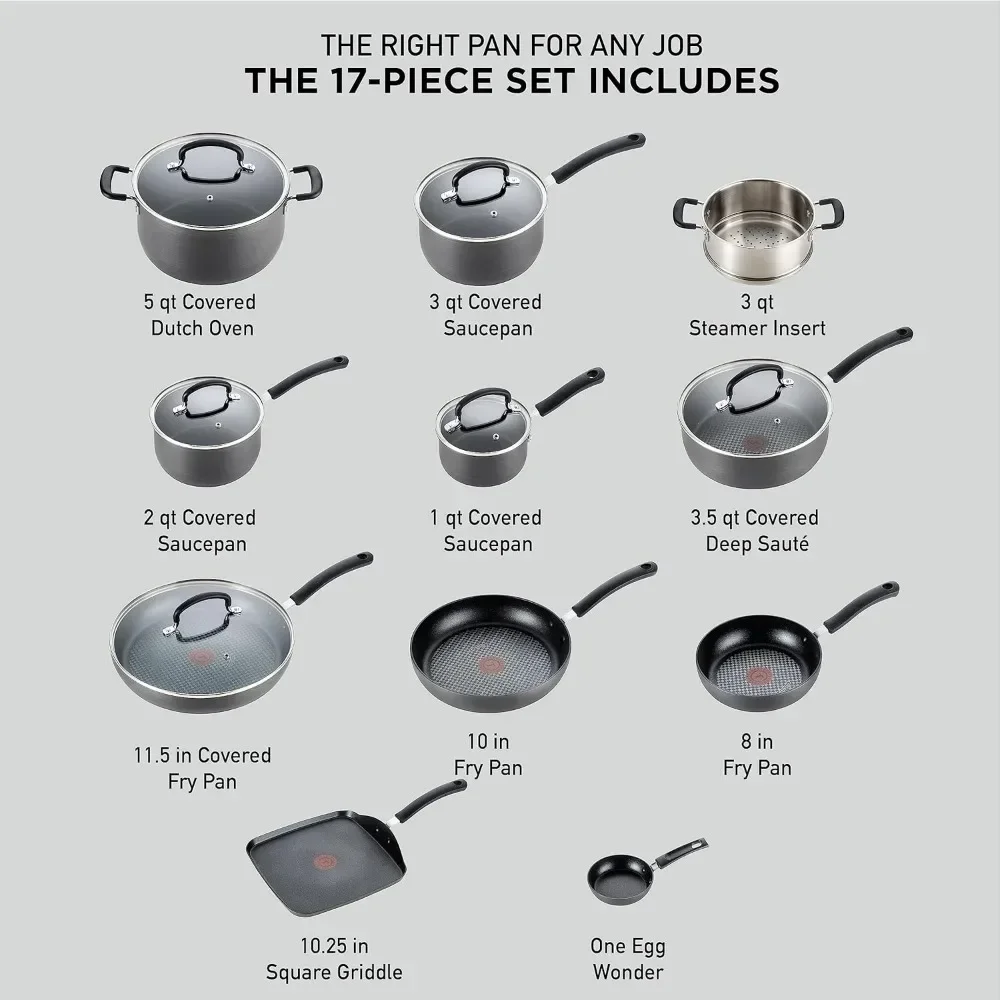 THE RIGHT PAN FOR ANY JOB
THE 17-PIECE SET INCLUDES

5 qt Covered Dutch Oven

3 qt Covered Saucepan

3 qt Steamer Insert

2 qt Covered Saucepan

1 qt Covered Saucepan

3.5 qt Covered Deep Sauté

11.5 in Covered Fry Pan

10 in Fry Pan

8 in Fry Pan

10.25 in Square Griddle

One Egg Wonder