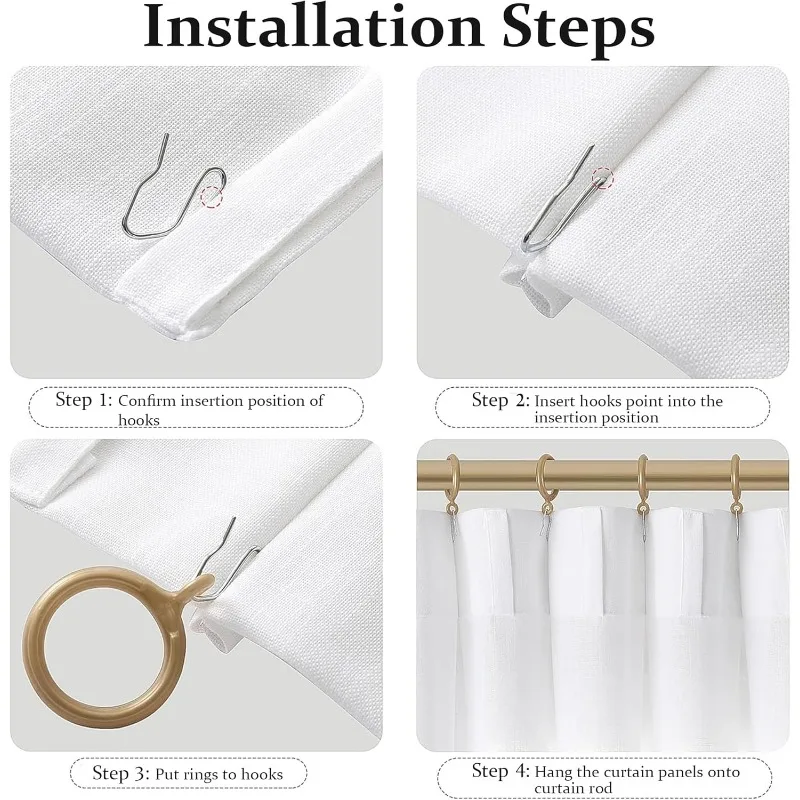 Installation Steps

Step 1: Confirm insertion position of hooks

Step 2: Insert hooks point into the insertion position

Step 3: Put rings to hooks

Step 4: Hang the curtain panels onto curtain rod