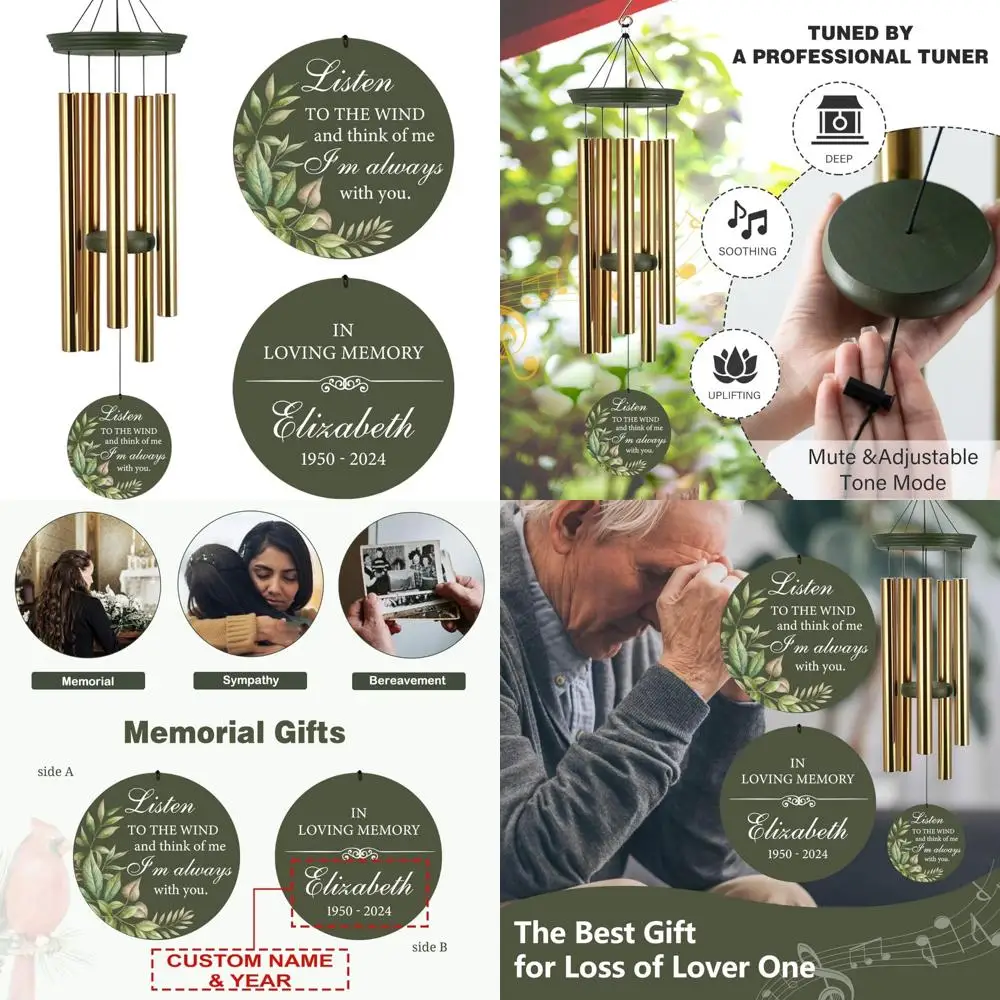 Listen TO THE WIND and think of me I'm always with you.

IN LOVING MEMORY Elizabeth 1950 - 2024

Listen TO THE WIND and think of me I'm always with you.

TUNED BY A PROFESSIONAL TUNER

DEEP

SOOTHING

UPLIFTING

Listen TO THE WIND and think of me I'm always with you.

Mute &Adjustable Tone Mode

Memorial

Sympathy

Bereavement

Memorial Gifts

side A

Listen TO THE WIND and think of me I'm always with you.

IN LOVING MEMORY Elizabeth 1950 - 2024

side B

CUSTOM NAME & YEAR

Listen TO THE WIND and think of me I'm always with you.

IN LOVING MEMORY Elizabeth 1950 - 2024

Listen TO THE WIND and think of me I'm always with you.

The Best Gift for Loss of Lover One