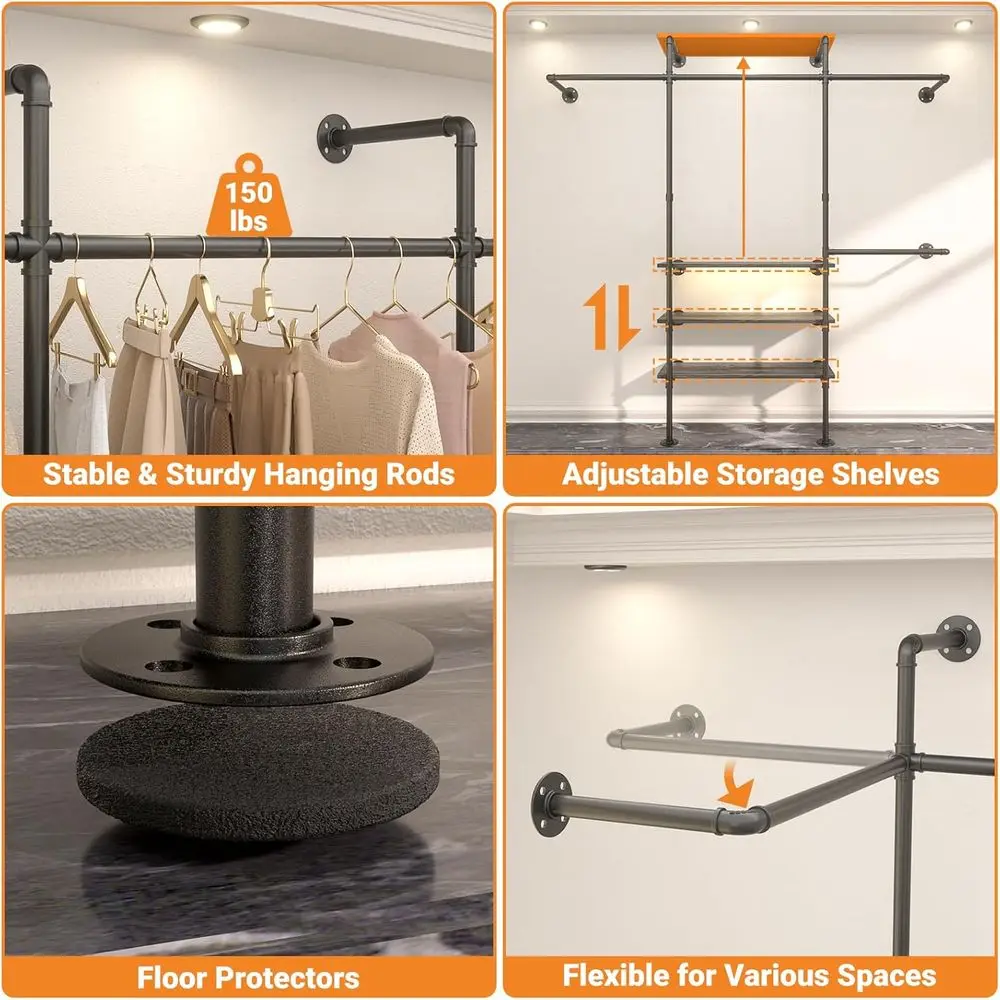 150 lbs

Stable & Sturdy Hanging Rods

Adjustable Storage Shelves

Floor Protectors

Flexible for Various Spaces