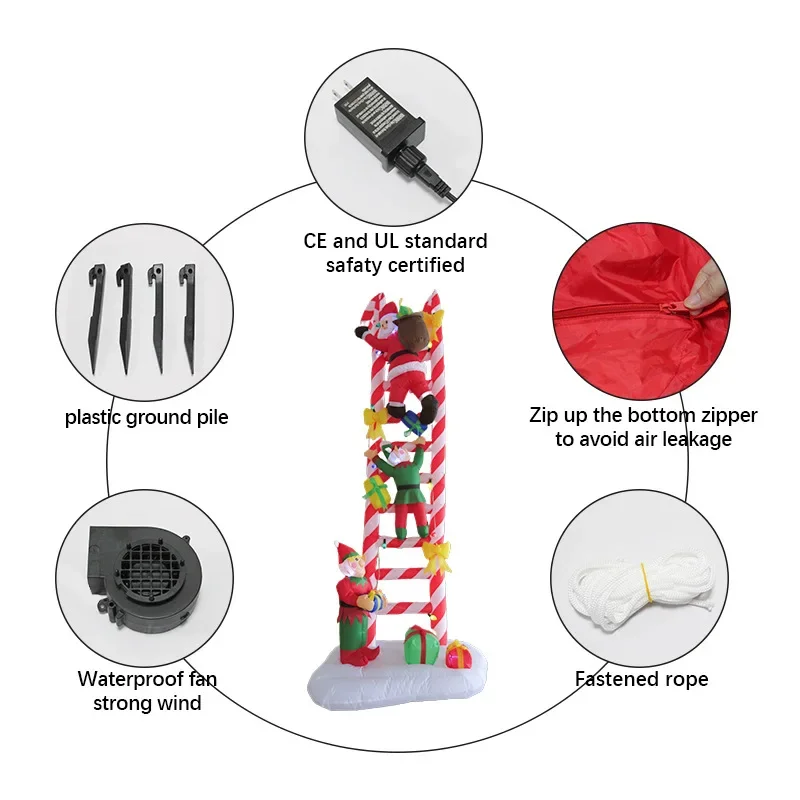 CE and UL standard safaty certified

plastic ground pile

Zip up the bottom zipper to avoid air leakage

Waterproof fan strong wind

Fastened rope