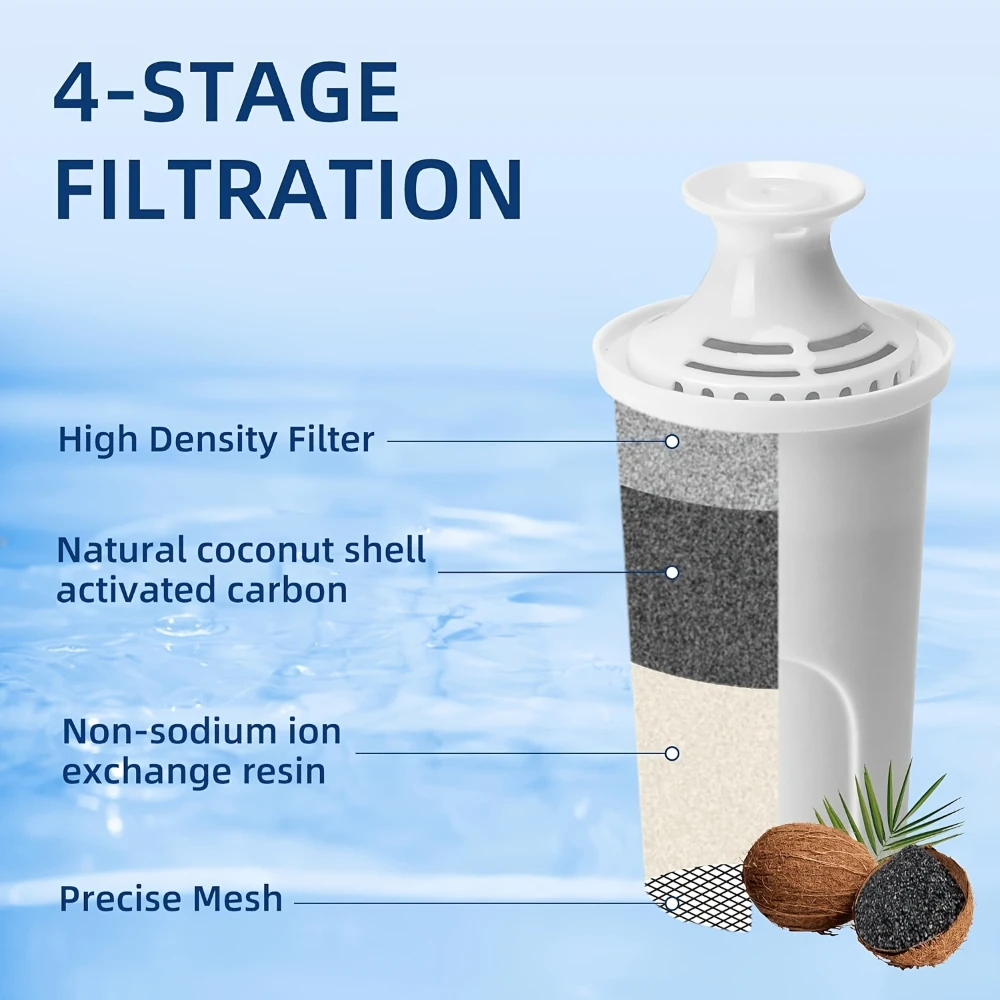 4-STAGE FILTRATION

High Density Filter

Natural coconut shell activated carbon

Non-sodium ion exchange resin

Precise Mesh