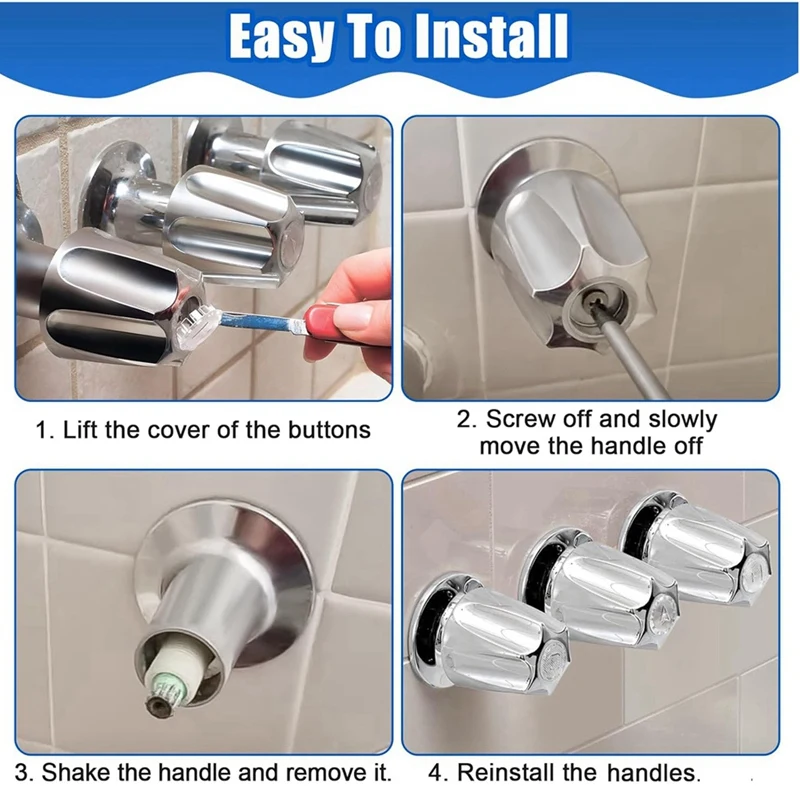 Easy To Install

1. Lift the cover of the buttons

2. Screw off and slowly move the handle off

3. Shake the handle and remove it.

4. Reinstall the handles.