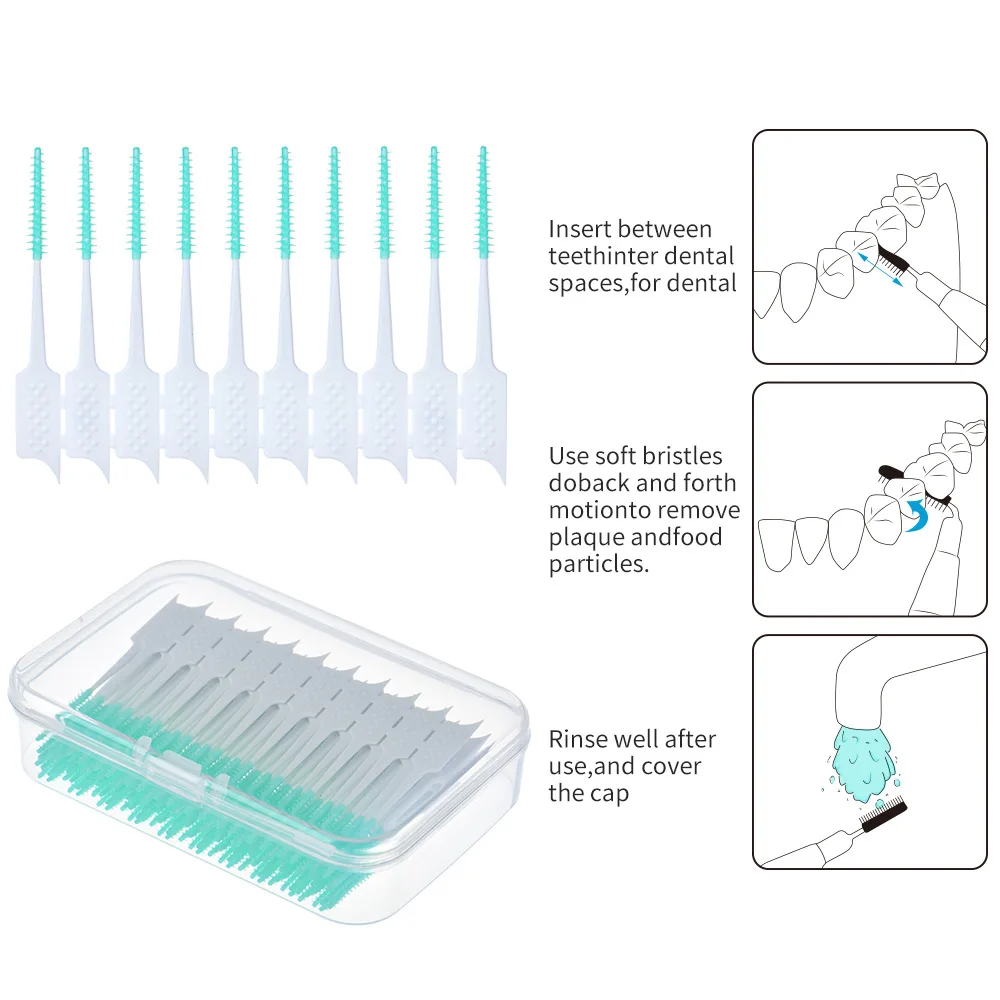 Insert between teethinter dental spaces,for dental

Use soft bristles doback and forth motionto remove plaque andfood particles.

Rinse well after use,and cover the cap