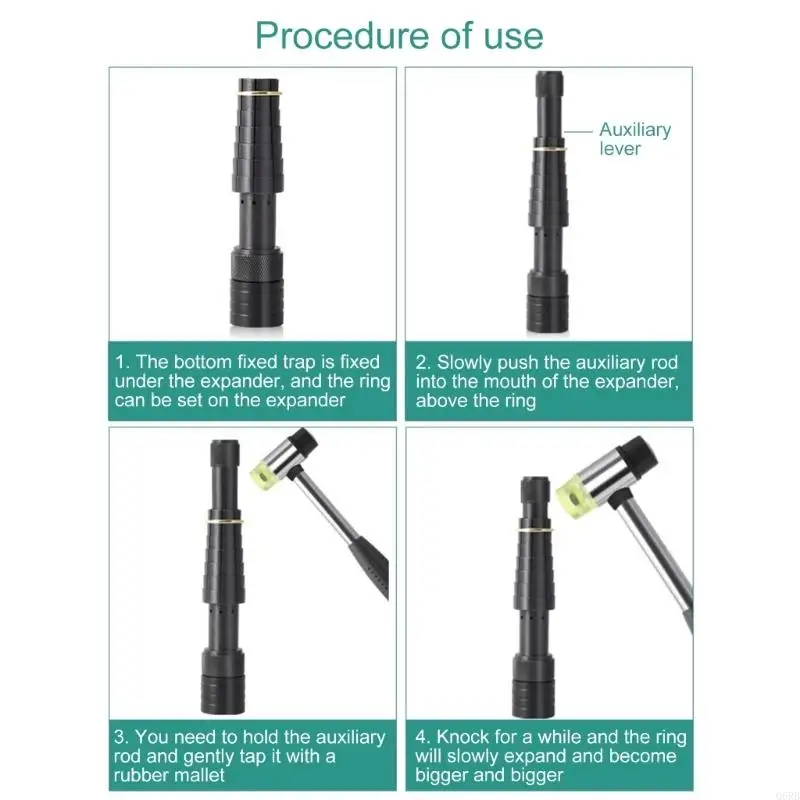 Procedure of use

Auxiliary lever

1. The bottom fixed trap is fixed under the expander, and the ring can be set on the expander

2. Slowly push the auxiliary rod into the mouth of the expander, above the ring

3. You need to hold the auxiliary rod and gently tap it with a rubber mallet

4. Knock for a while and the ring will slowly expand and become bigger and bigger